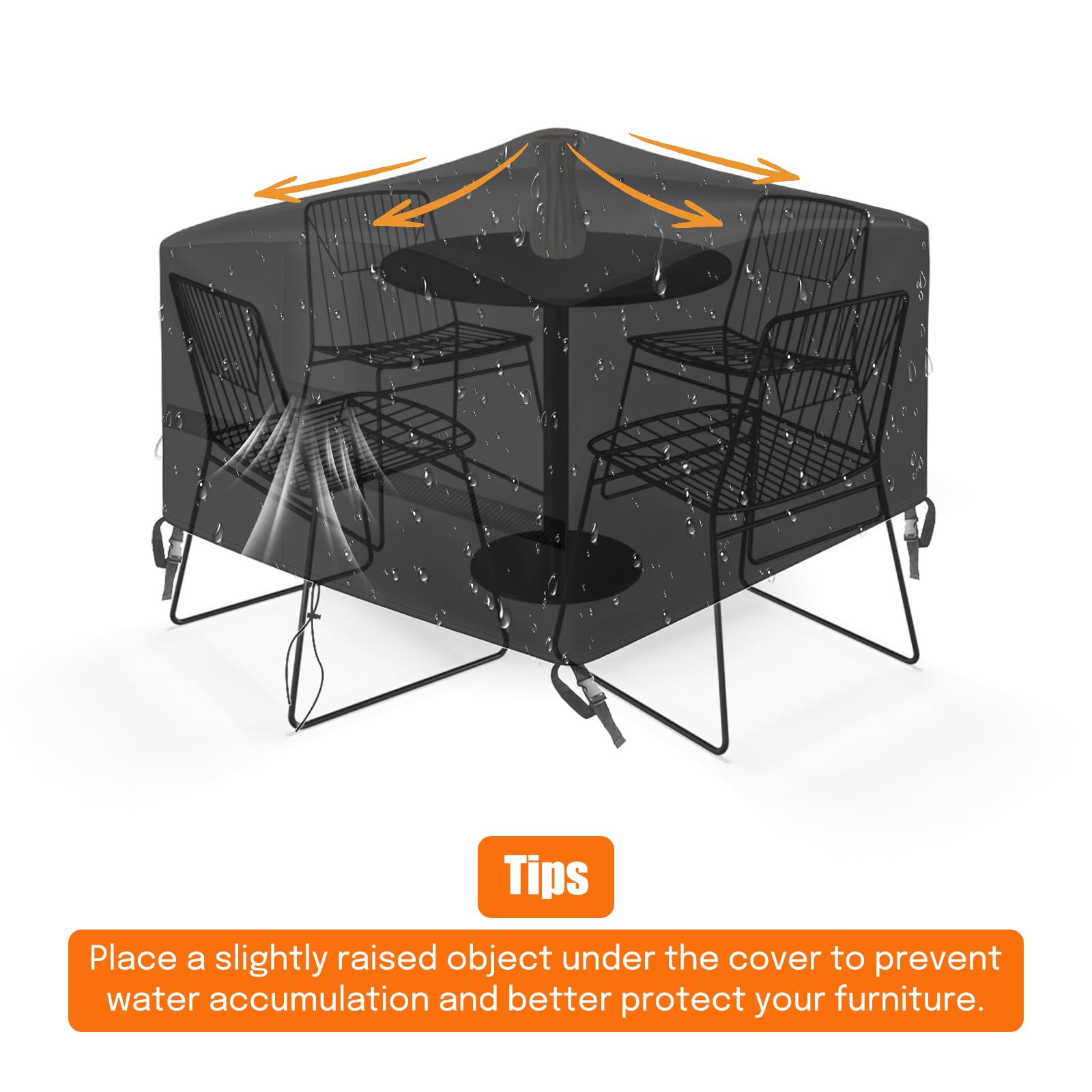 Tips

Place a slightly raised object under the cover to prevent water accumulation and better protect your furniture.