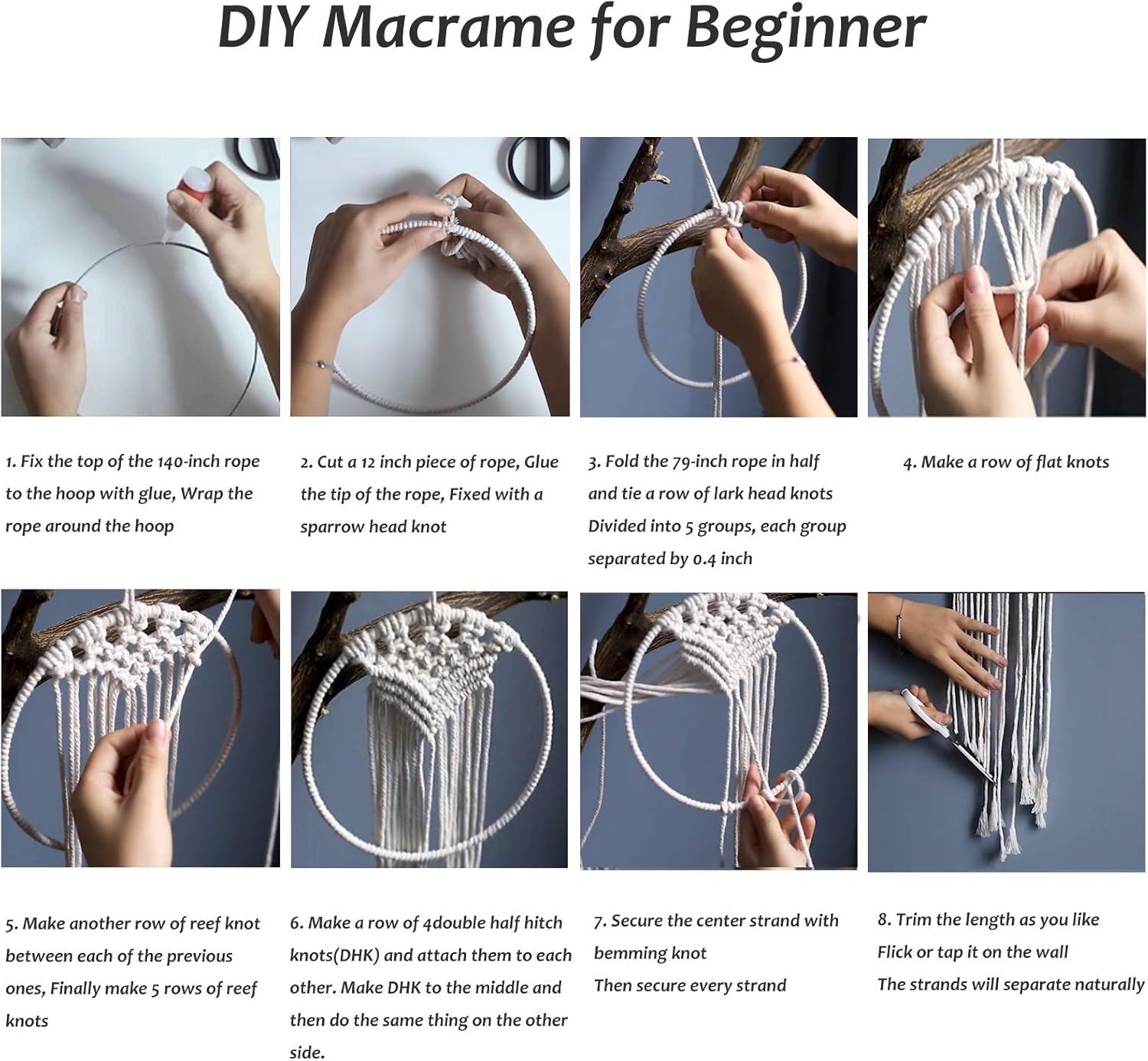 DIY Macrame for Beginner

1. Fix the top of the 140-inch rope to the hoop with glue, Wrap the rope around the hoop

2. Cut a 12 inch piece of rope, Glue the tip of the rope, Fixed with a sparrow head knot

3. Fold the 79-inch rope in half and tie a row of lark head knots Divided into 5 groups, each group separated by 0.4 inch

4. Make a row of flat knots

5. Make another row of reef knot between each of the previous ones, Finally make 5 rows of reef knots

6. Make a row of 4double half hitch knots(DHK) and attach them to each other. Make DHK to the middle and then do the same thing on the other side.

7. Secure the center strand with bemming knot
Then secure every strand

8. Trim the length as you like
Flick or tap it on the wall
The strands will separate naturally