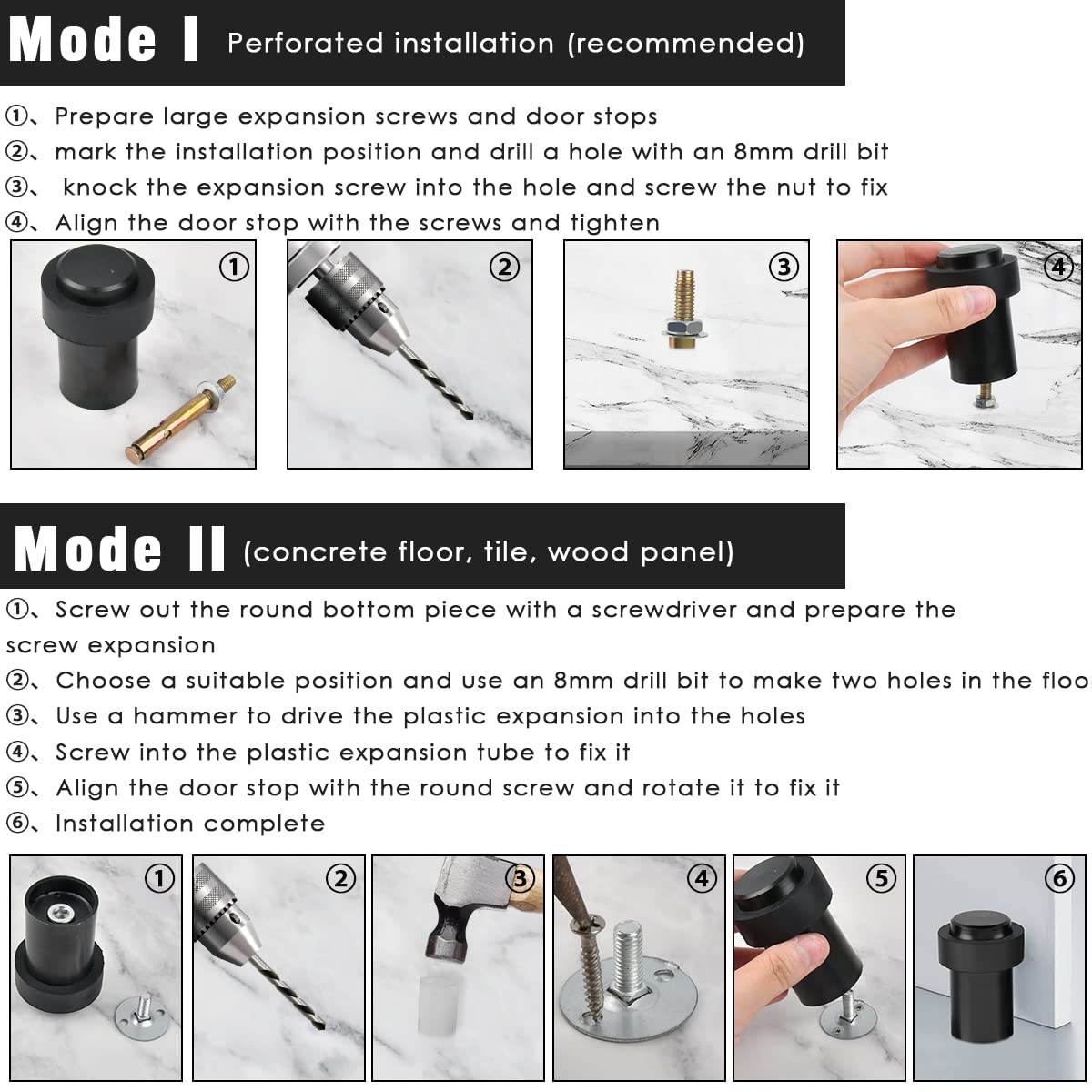 Mode I Perforated installation (recommended)

①、Prepare large expansion screws and door stops
②、mark the installation position and drill a hole with an 8mm drill bit
③、 knock the expansion screw into the hole and screw the nut to fix
④、Align the door stop with the screws and tighten

① ② ③ ④

Mode II (concrete floor, tile, wood panel)

①、Screw out the round bottom piece with a screwdriver and prepare the screw expansion
②、Choose a suitable position and use an 8mm drill bit to make two holes in the floo
③、Use a hammer to drive the plastic expansion into the holes
④、Screw into the plastic expansion tube to fix it
⑤、Align the door stop with the round screw and rotate it to fix it
⑥、Installation complete

① ② ③ ④ ⑤ ⑥