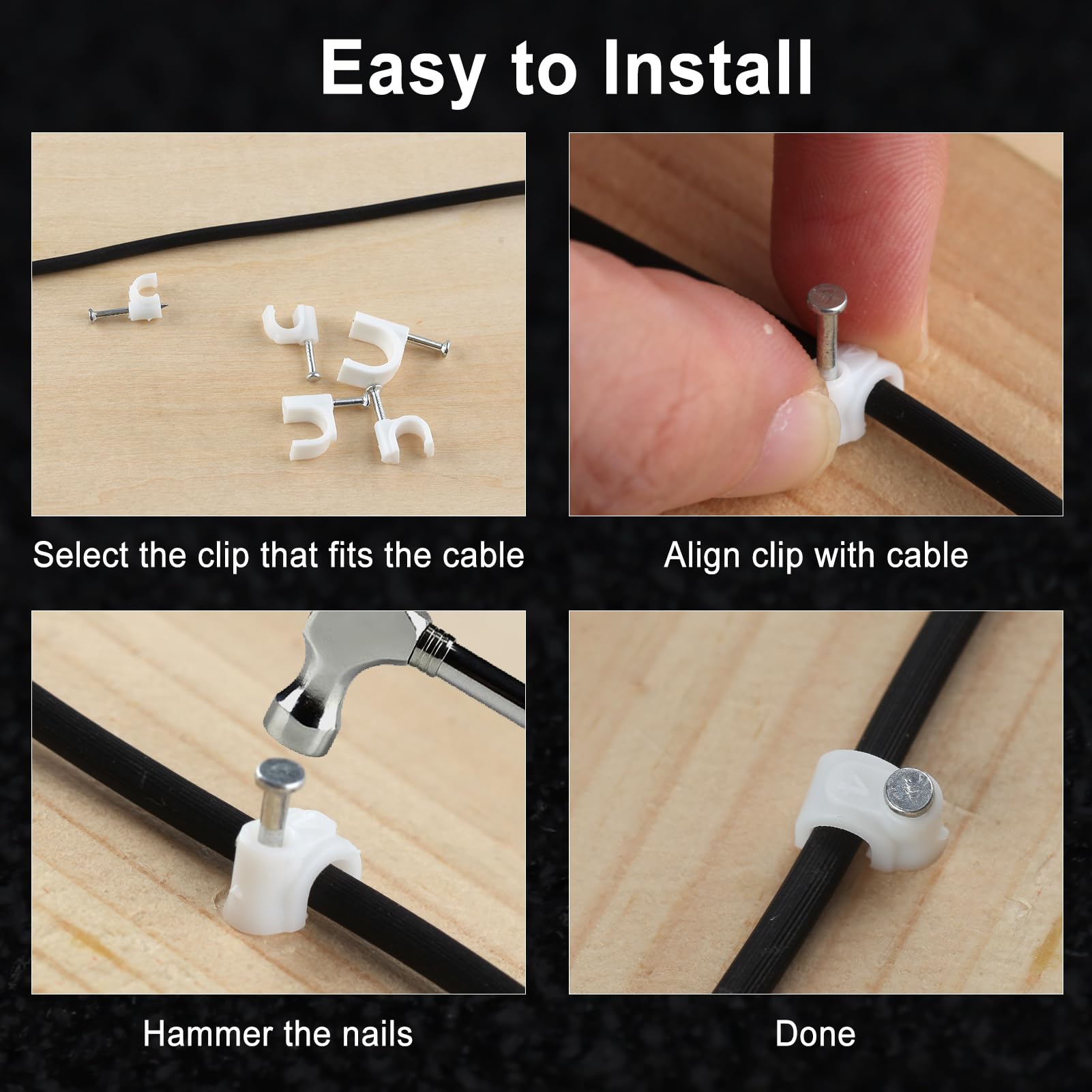 Easy to Install

Select the clip that fits the cable

Align clip with cable

Hammer the nails

Done