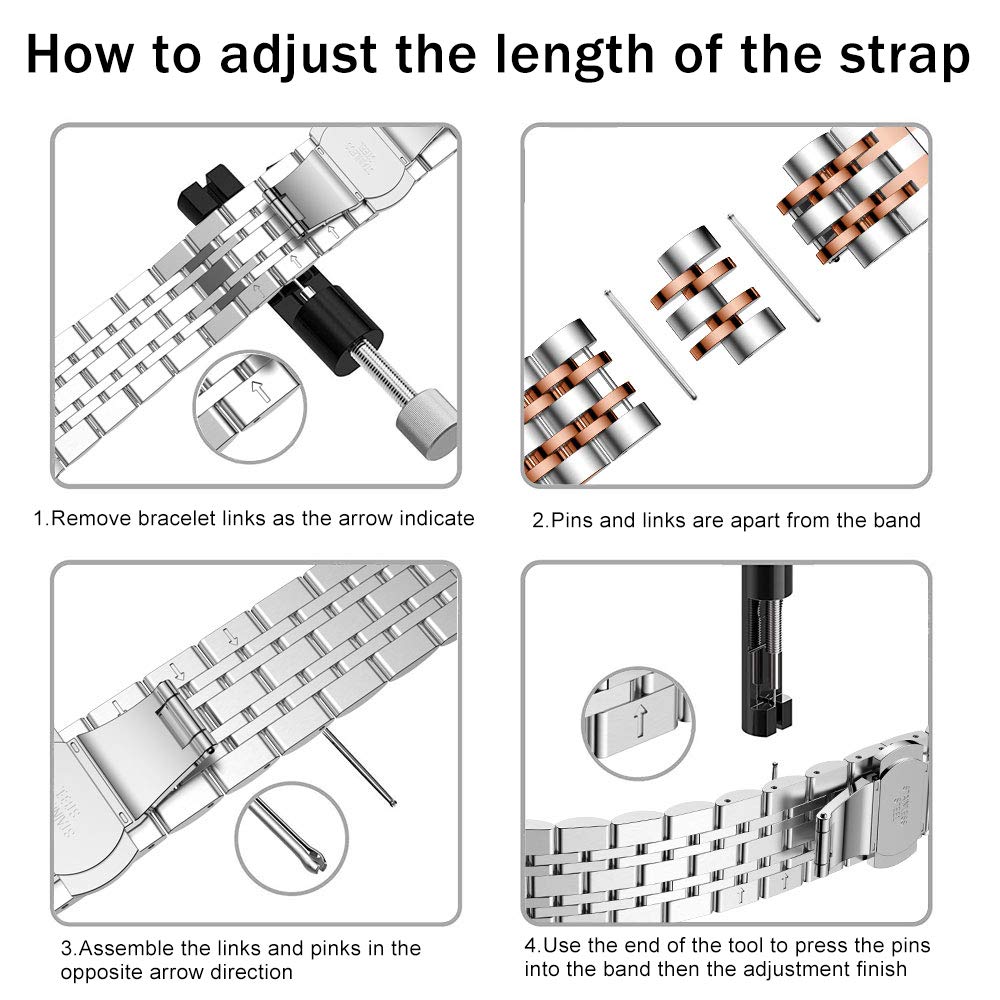 How to adjust the length of the strap

1.Remove bracelet links as the arrow indicate

2.Pins and links are apart from the band

3.Assemble the links and pinks in the opposite arrow direction

4.Use the end of the tool to press the pins into the band then the adjustment finish