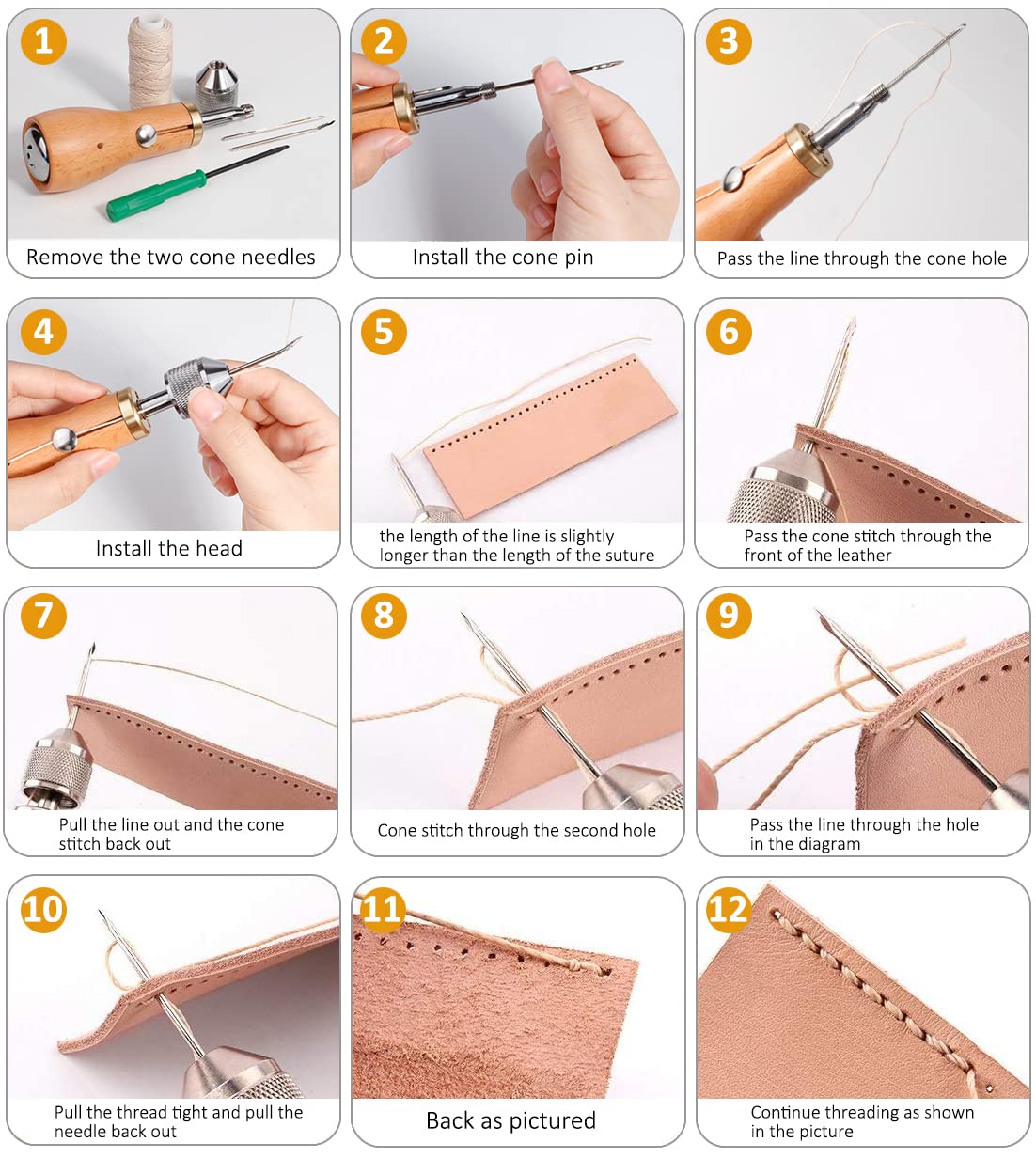 1
Remove the two cone needles

2
Install the cone pin

3
Pass the line through the cone hole

4
Install the head

5
the length of the line is slightly longer than the length of the suture

6
Pass the cone stitch through the front of the leather

7
Pull the line out and the cone stitch back out

8
Cone stitch through the second hole

9
Pass the line through the hole in the diagram

10
Pull the thread tight and pull the needle back out

11
Back as pictured

12
Continue threading as shown in the picture