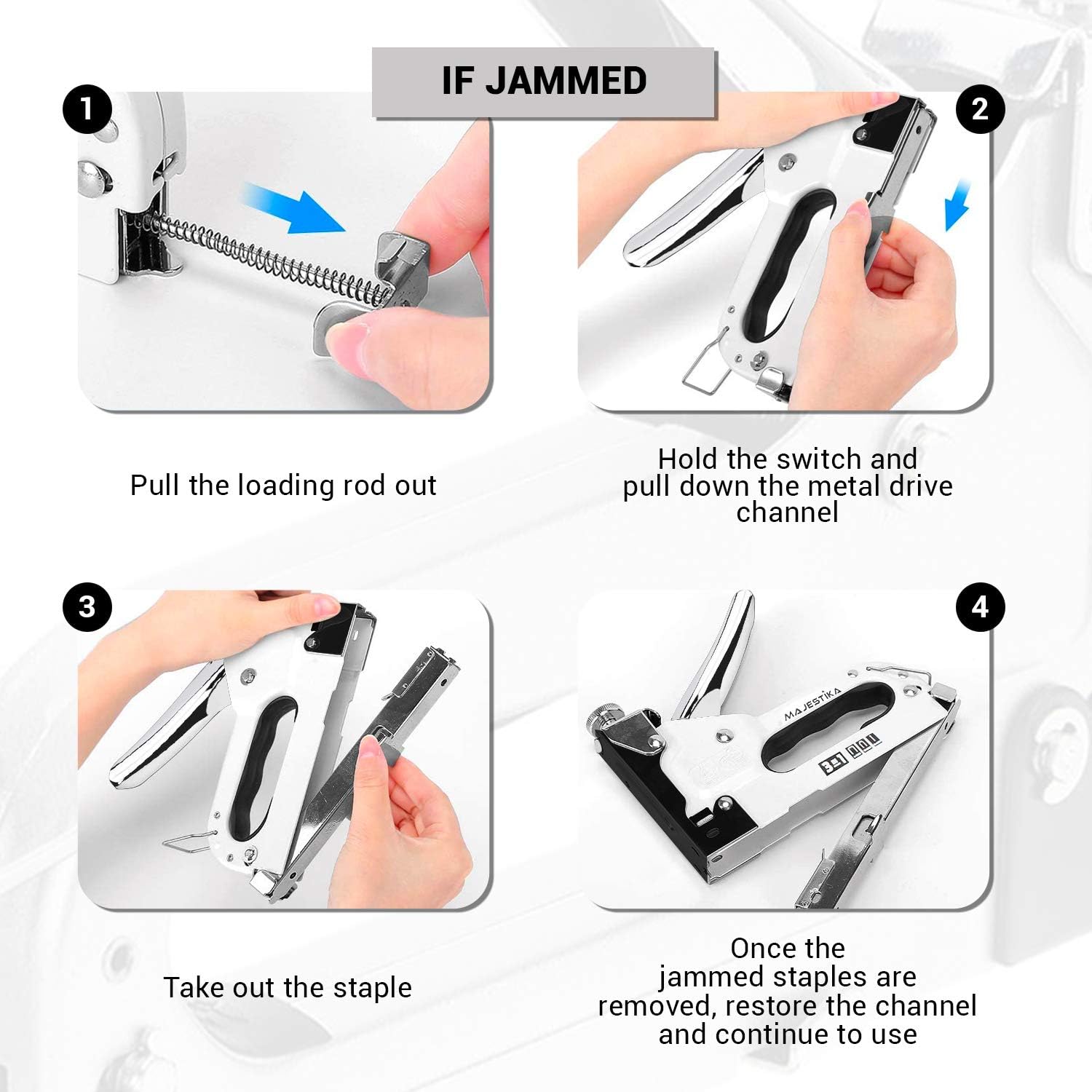 IF JAMMED

1

2

Pull the loading rod out

Hold the switch and pull down the metal drive channel

3

4

MAJESTIKA

3in1

Take out the staple

Once the jammed staples are removed, restore the channel and continue to use