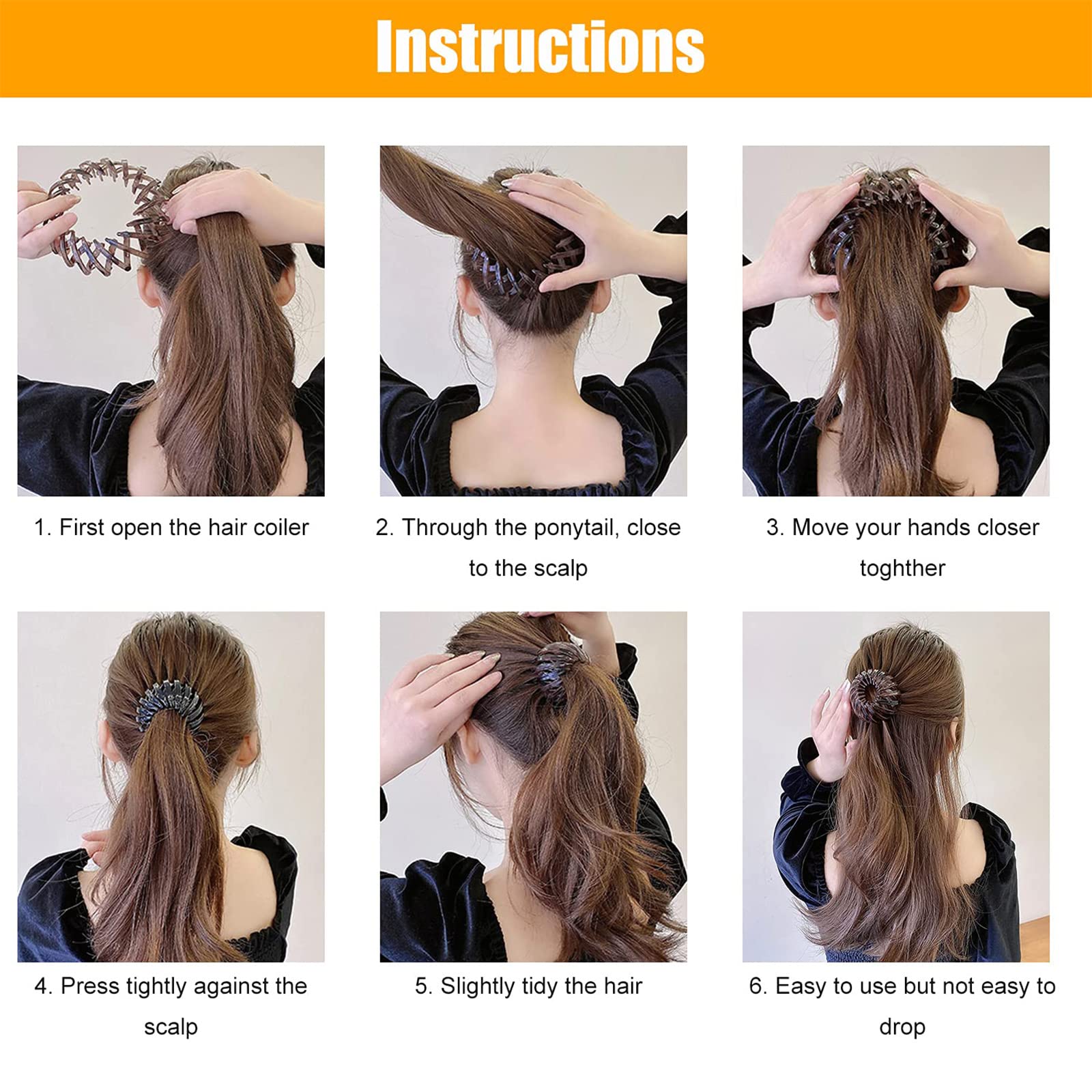 Instructions

1. First open the hair coiler

2. Through the ponytail, close to the scalp

3. Move your hands closer toghther

4. Press tightly against the scalp

5. Slightly tidy the hair

6. Easy to use but not easy to drop