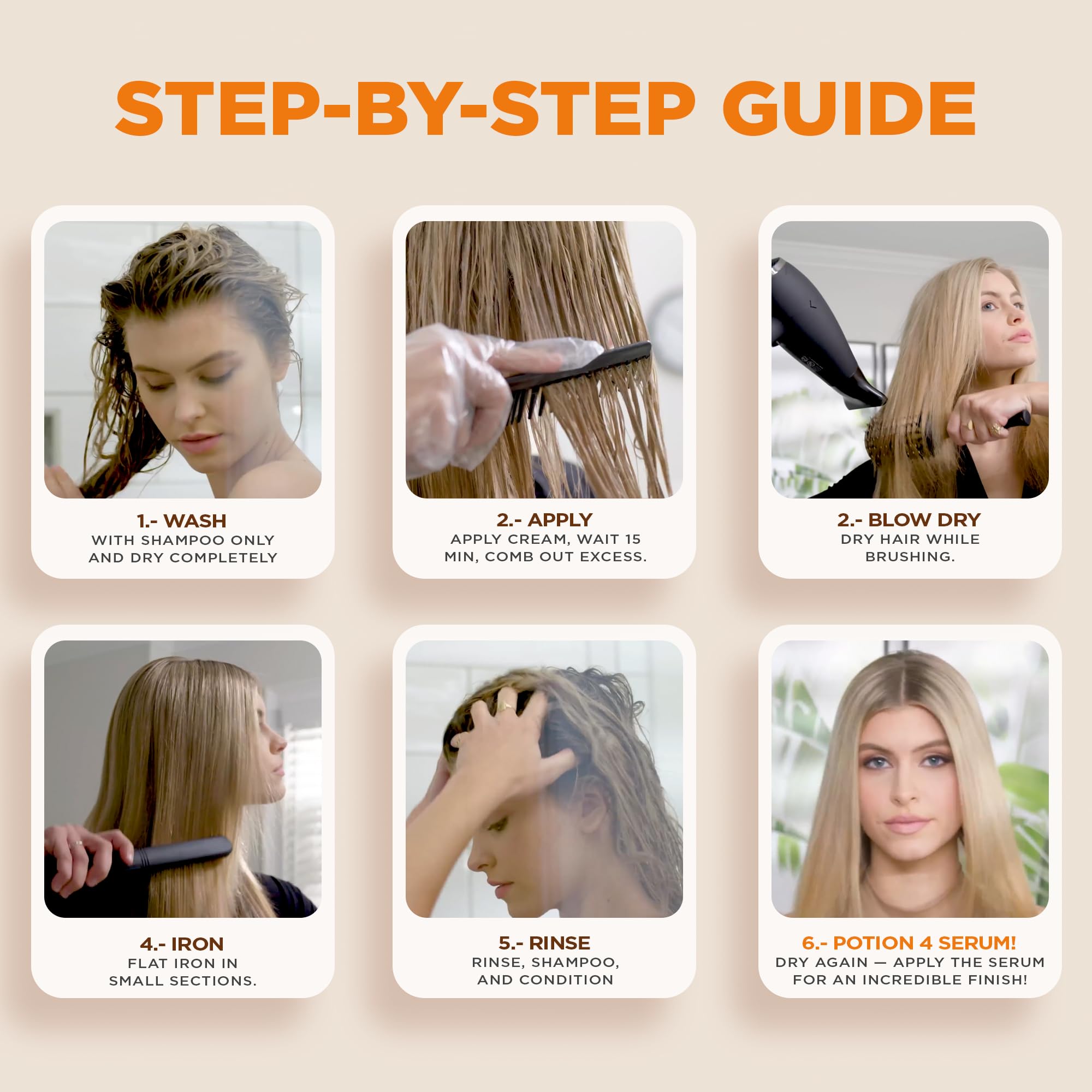 STEP-BY-STEP GUIDE

1.- WASH
WITH SHAMPOO ONLY AND DRY COMPLETELY

2.- APPLY
APPLY CREAM, WAIT 15 MIN, COMB OUT EXCESS.

2.- BLOW DRY
DRY HAIR WHILE BRUSHING.

4.- IRON
FLAT IRON IN SMALL SECTIONS.

5.- RINSE
RINSE, SHAMPOO, AND CONDITION

6.- POTION 4 SERUM!
DRY AGAIN — APPLY THE SERUM FOR AN INCREDIBLE FINISH!