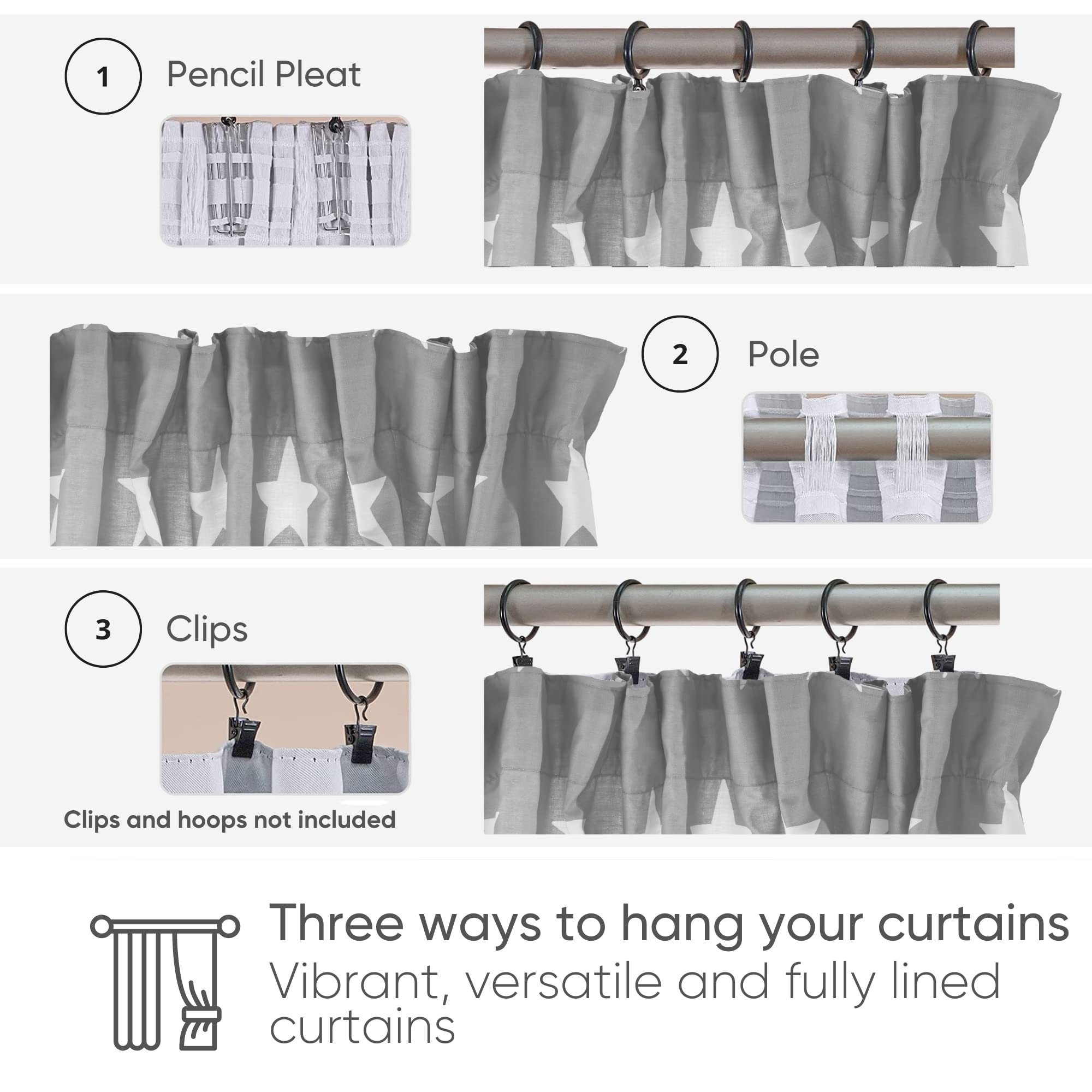 1 Pencil Pleat

2 Pole

3 Clips

Clips and hoops not included

Three ways to hang your curtains

Vibrant, versatile and fully lined curtains