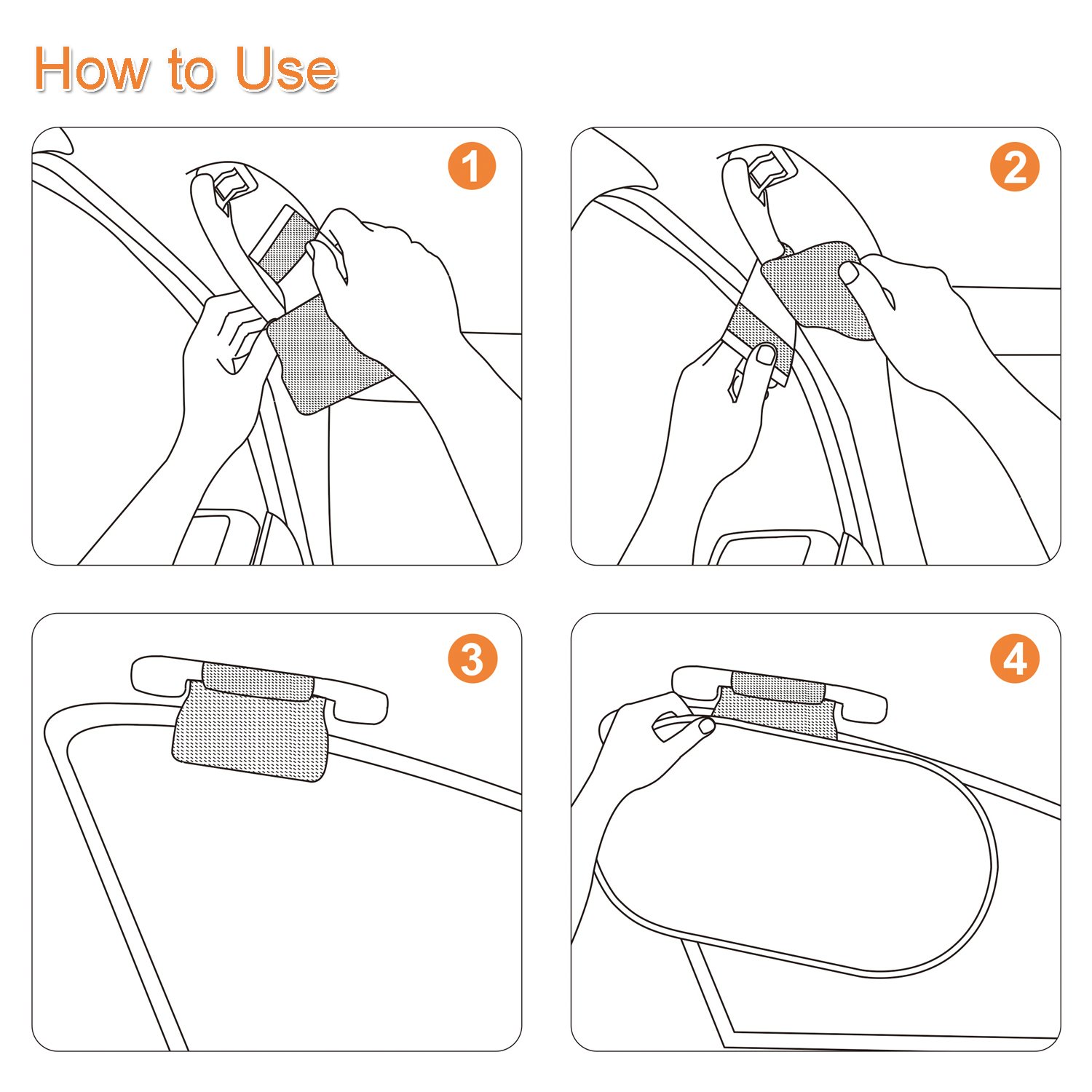 How to Use

1

2

3

4