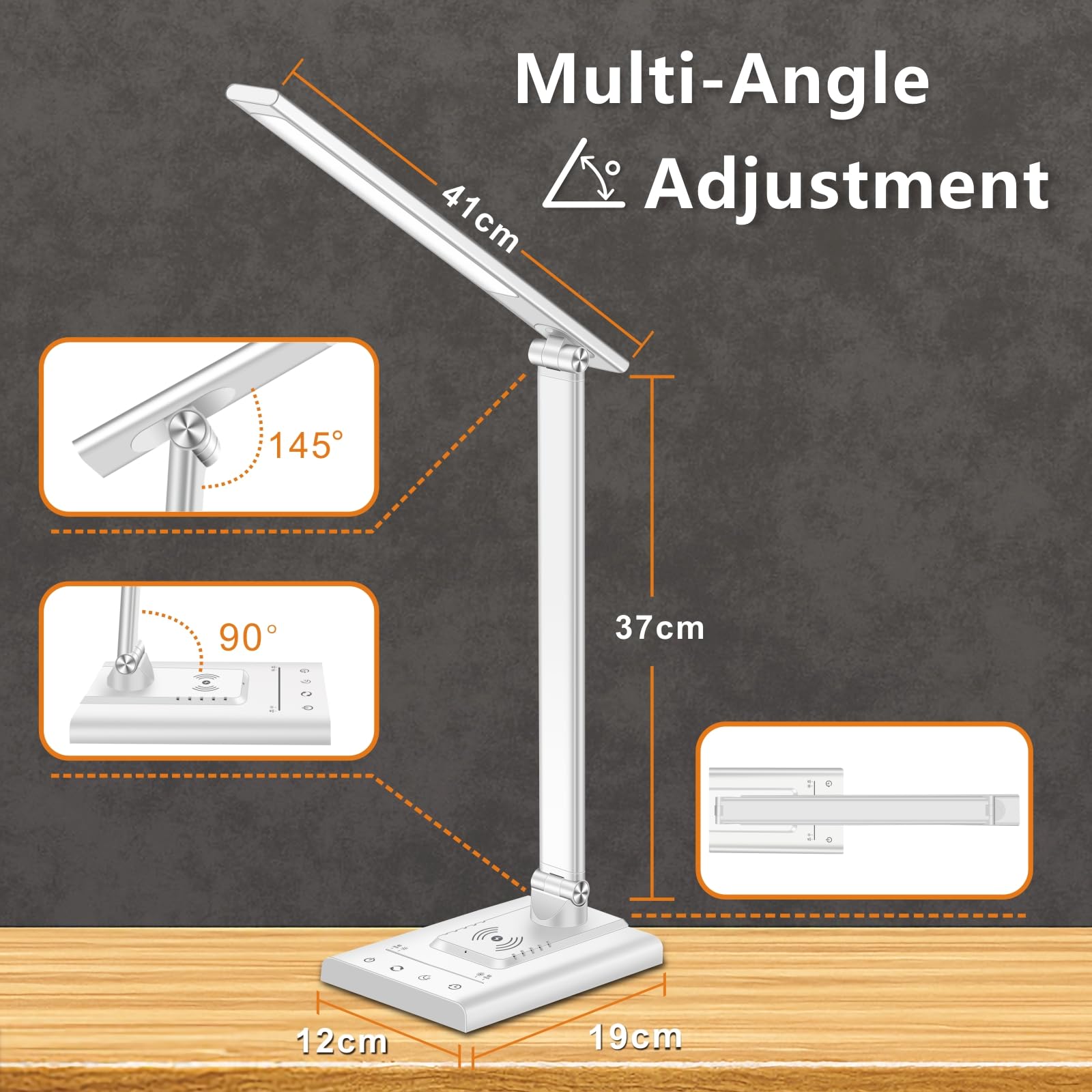 Multi-Angle

Adjustment

41cm

145°

90°

37cm

12cm

19cm