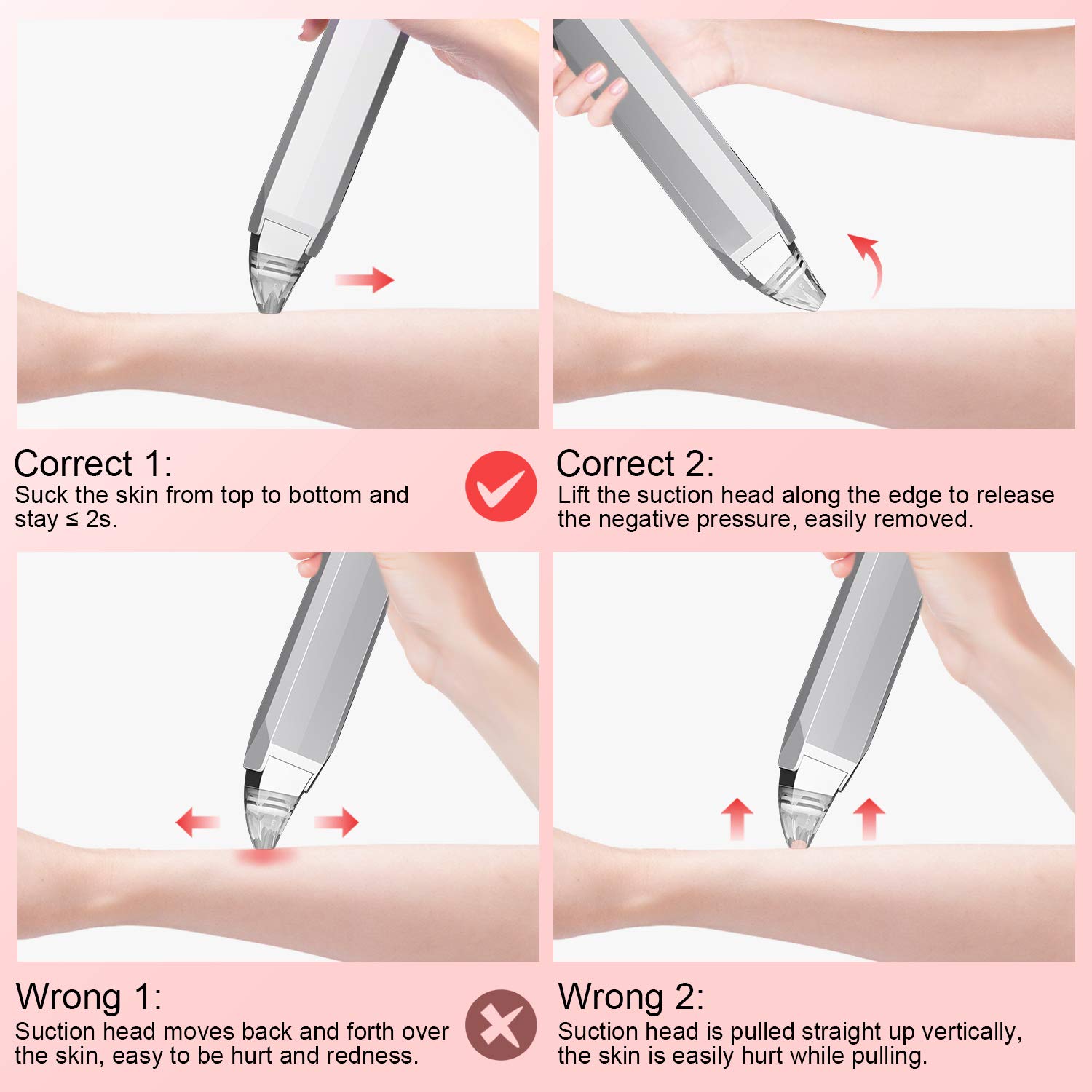 Correct 1:
Suck the skin from top to bottom and stay ≤ 2s.

Correct 2:
Lift the suction head along the edge to release the negative pressure, easily removed.

Wrong 1:
Suction head moves back and forth over the skin, easy to be hurt and redness.

Wrong 2:
Suction head is pulled straight up vertically, the skin is easily hurt while pulling.