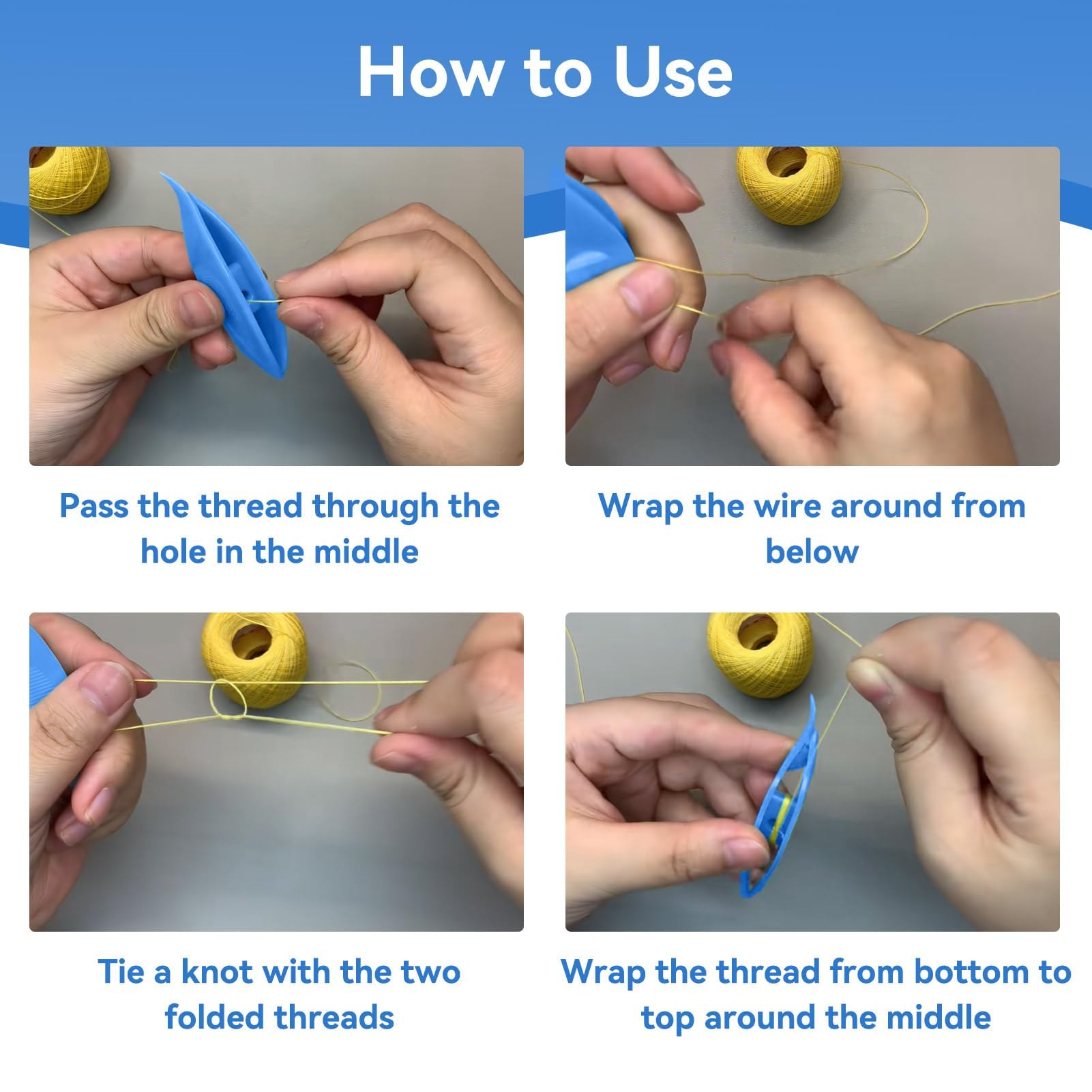 How to Use

Pass the thread through the hole in the middle

Wrap the wire around from below

Tie a knot with the two folded threads

Wrap the thread from bottom to top around the middle