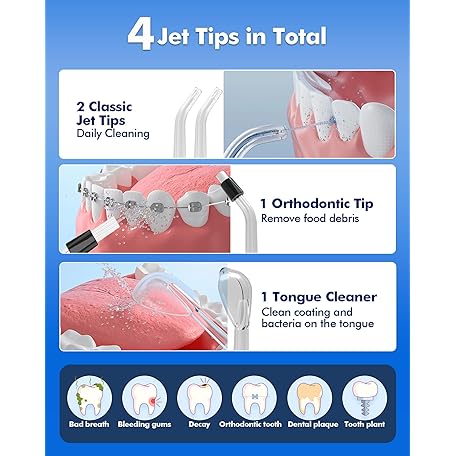 4 Jet Tips in Total

2 Classic Jet Tips
Daily Cleaning

1 Orthodontic Tip
Remove food debris

1 Tongue Cleaner
Clean coating and bacteria on the tongue

Bad breath
Bleeding gums
Decay
Orthodontic tooth
Dental plaque
Tooth plant