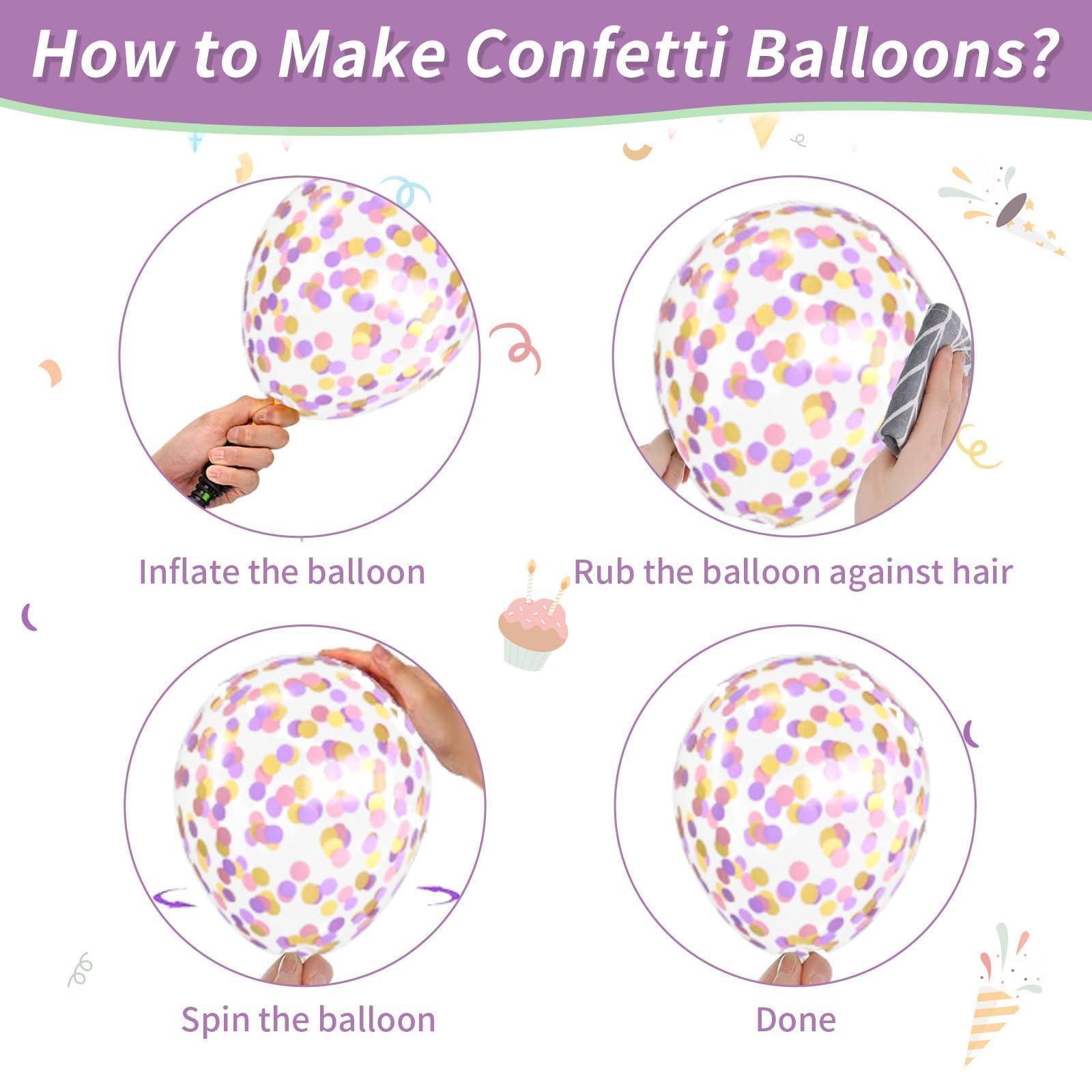 How to Make Confetti Balloons?

Inflate the balloon

Rub the balloon against hair

Spin the balloon

Done