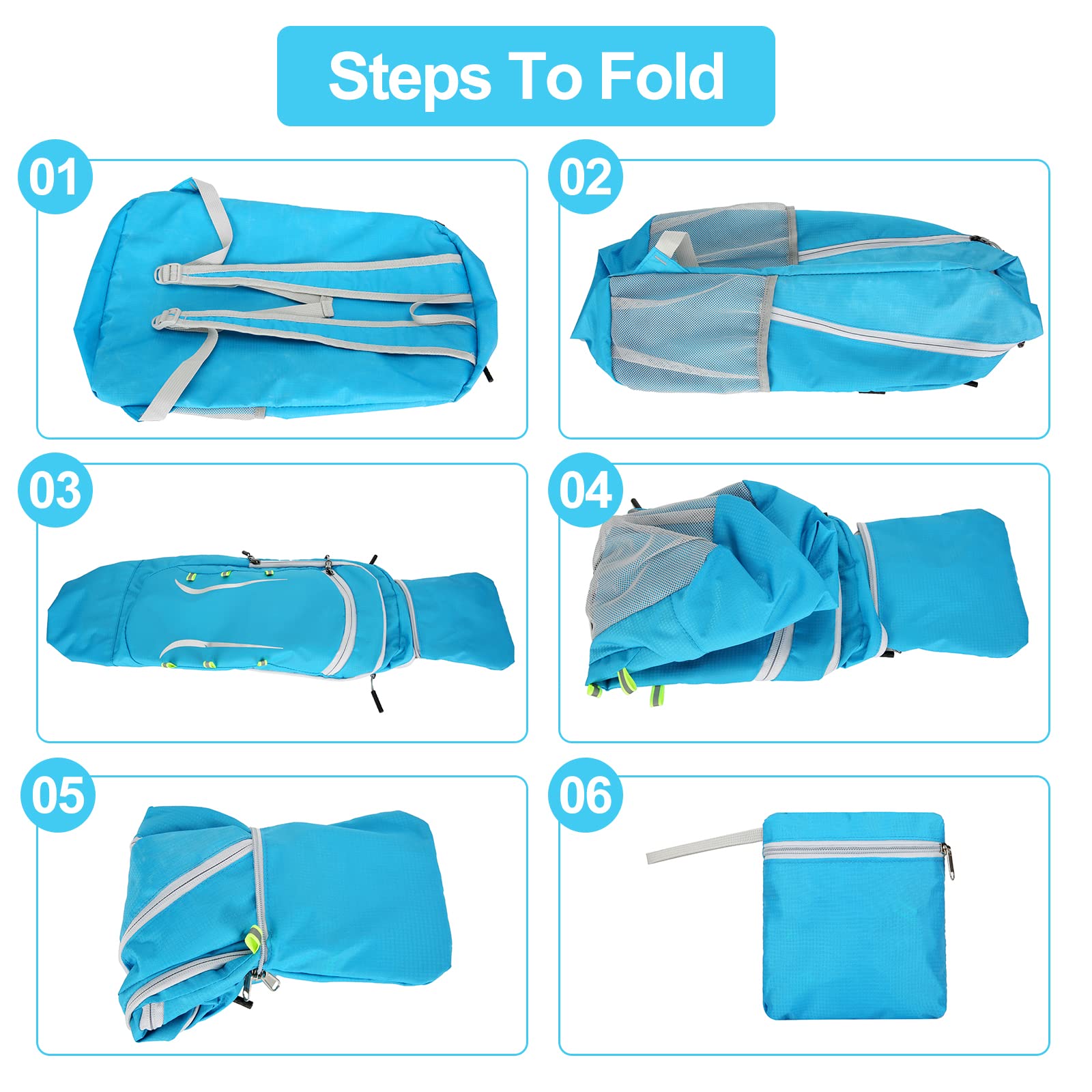 Steps To Fold

01

02

03

04

05

06