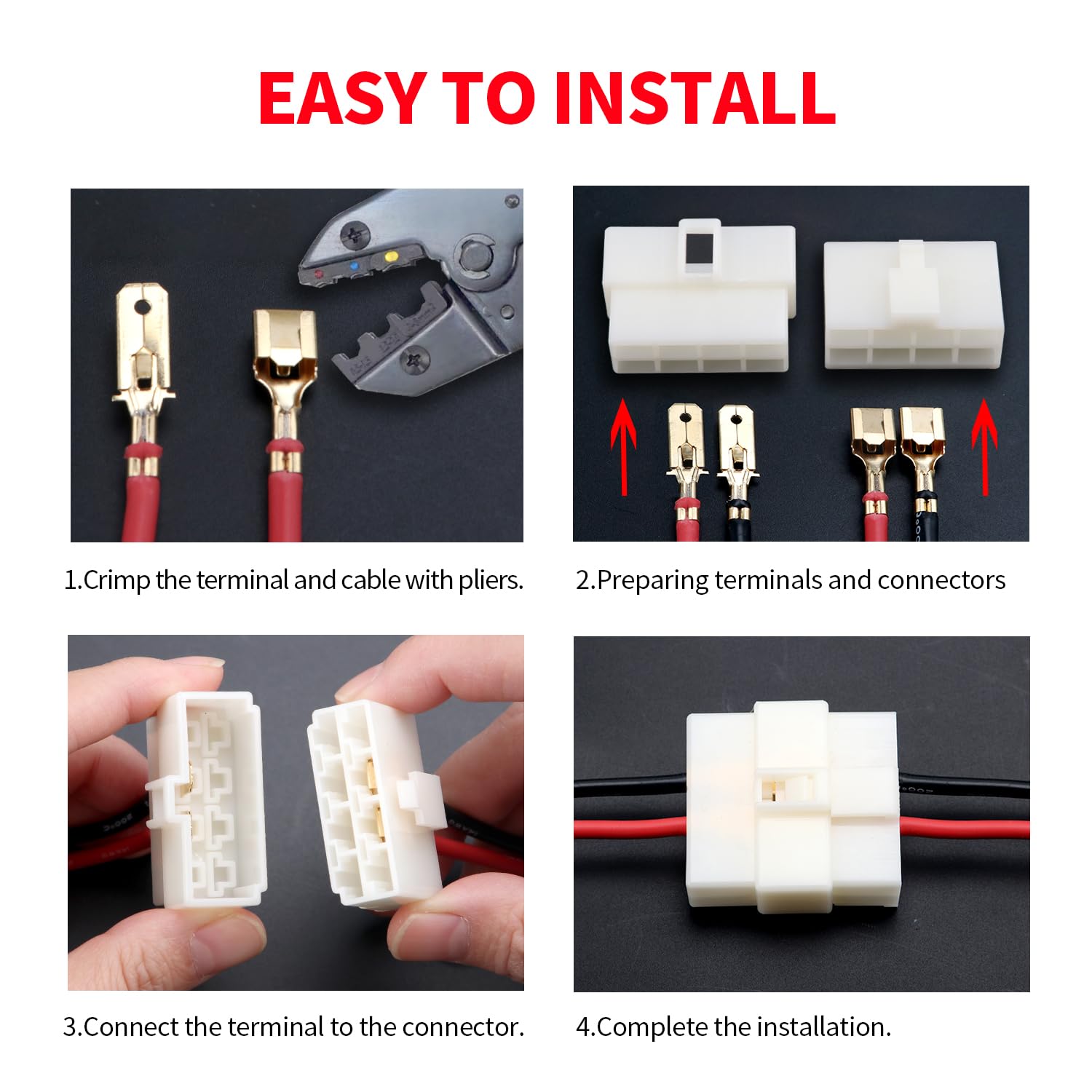 EASY TO INSTALL

1.Crimp the terminal and cable with pliers.

2.Preparing terminals and connectors

3.Connect the terminal to the connector.

4.Complete the installation.