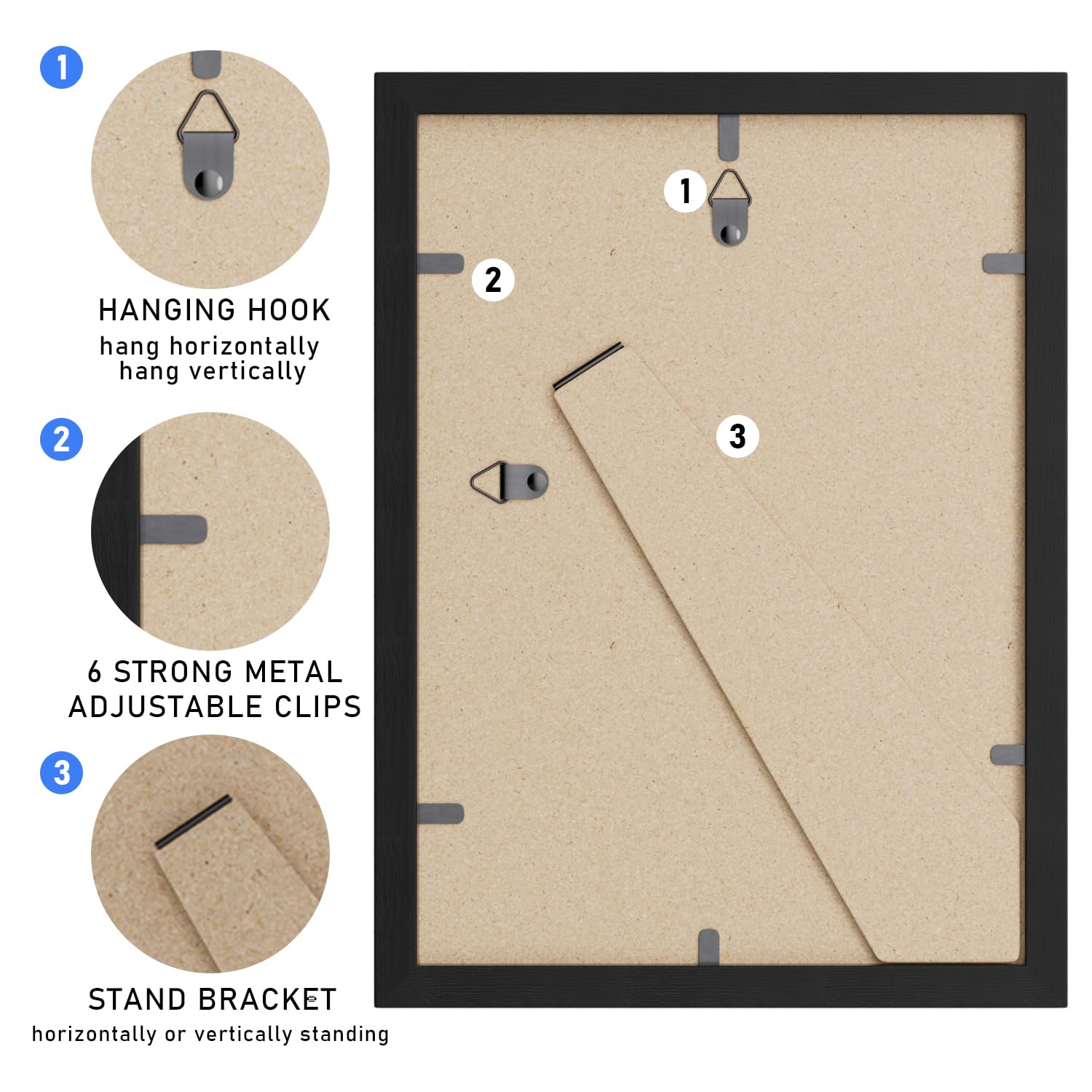 1

HANGING HOOK
hang horizontally
hang vertically

2

6 STRONG METAL
ADJUSTABLE CLIPS

3

STAND BRACKET
horizontally or vertically standing

1

2

3