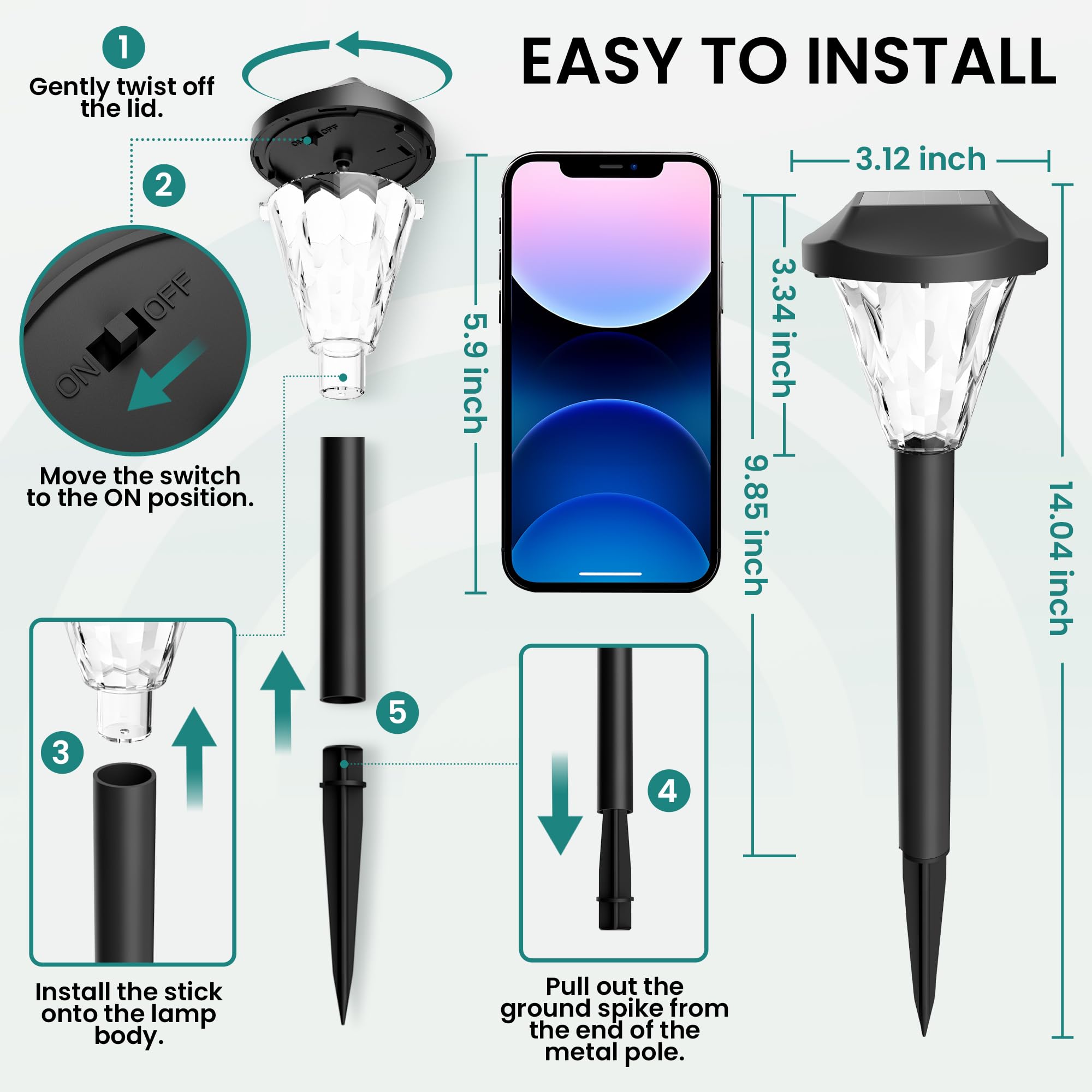 EASY TO INSTALL

1
Gently twist off the lid.

ON OFF

2

ON OFF

Move the switch to the ON position.

5.9 inch

3.12 inch

3.34 inch

9.85 inch

14.04 inch

3

Install the stick onto the lamp body.

5

4

Pull out the ground spike from the end of the metal pole.