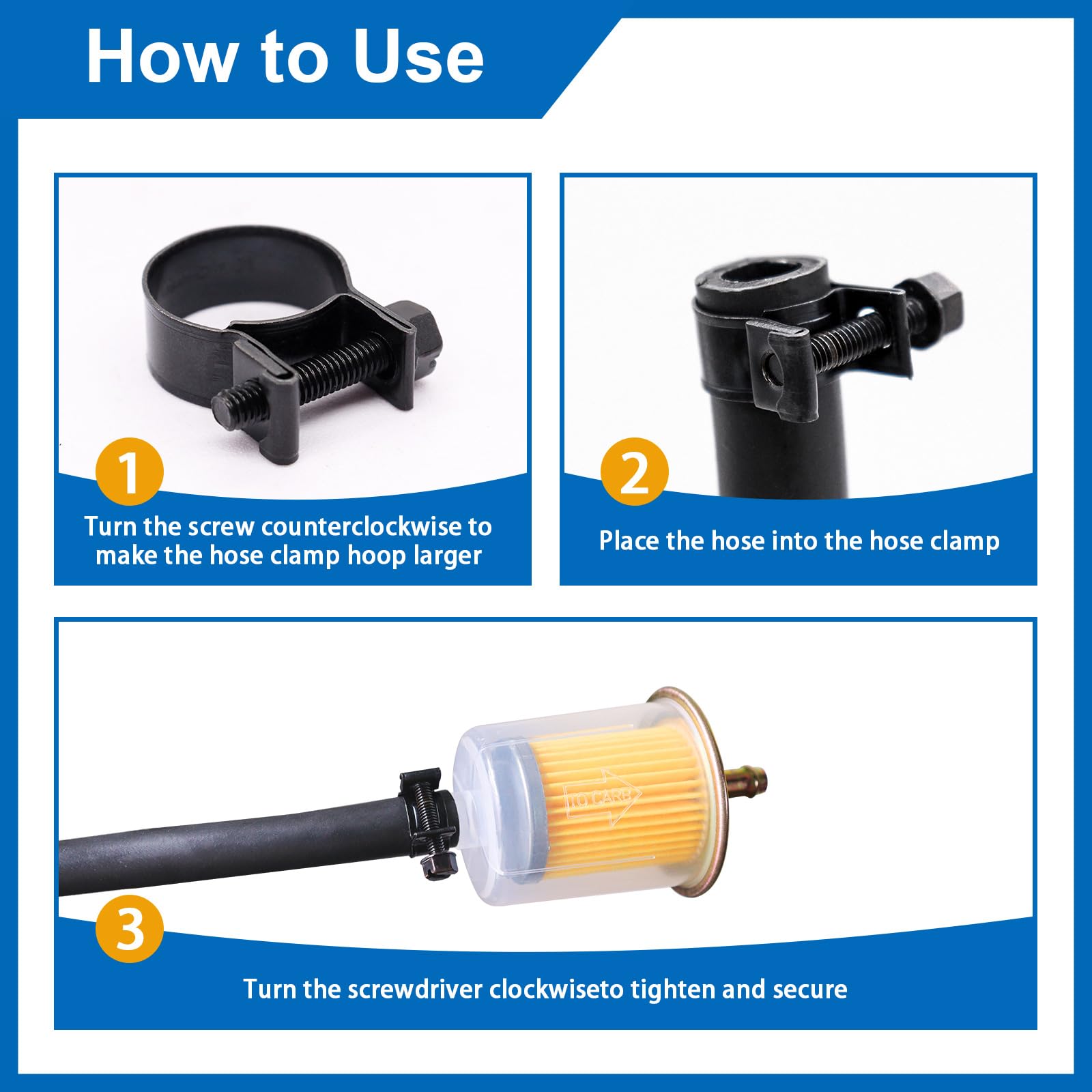 How to Use

1

Turn the screw counterclockwise to make the hose clamp hoop larger

2

Place the hose into the hose clamp

TO CARB

3

Turn the screwdriver clockwiseto tighten and secure