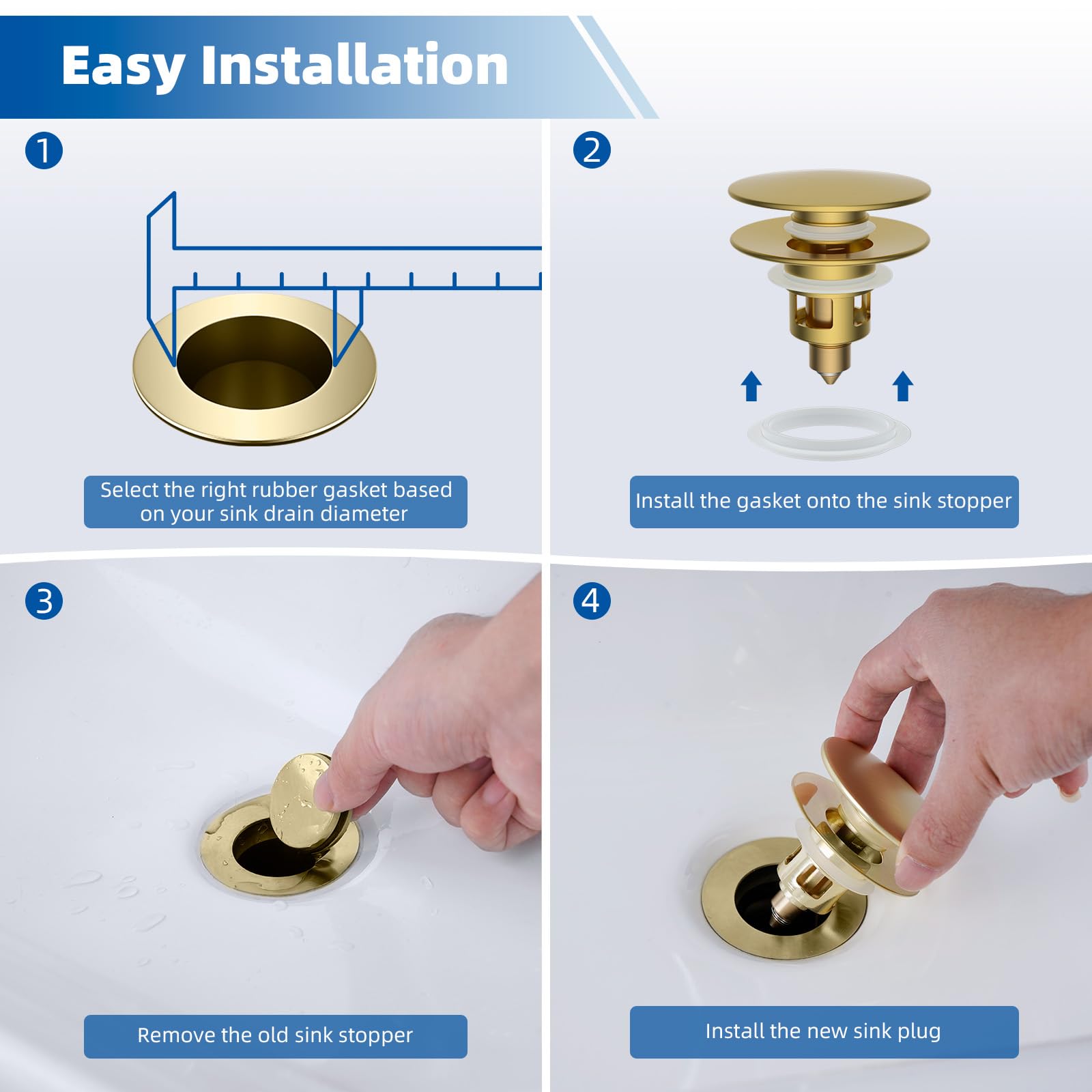 Easy Installation

1

Select the right rubber gasket based on your sink drain diameter

2

Install the gasket onto the sink stopper

3

Remove the old sink stopper

4

Install the new sink plug