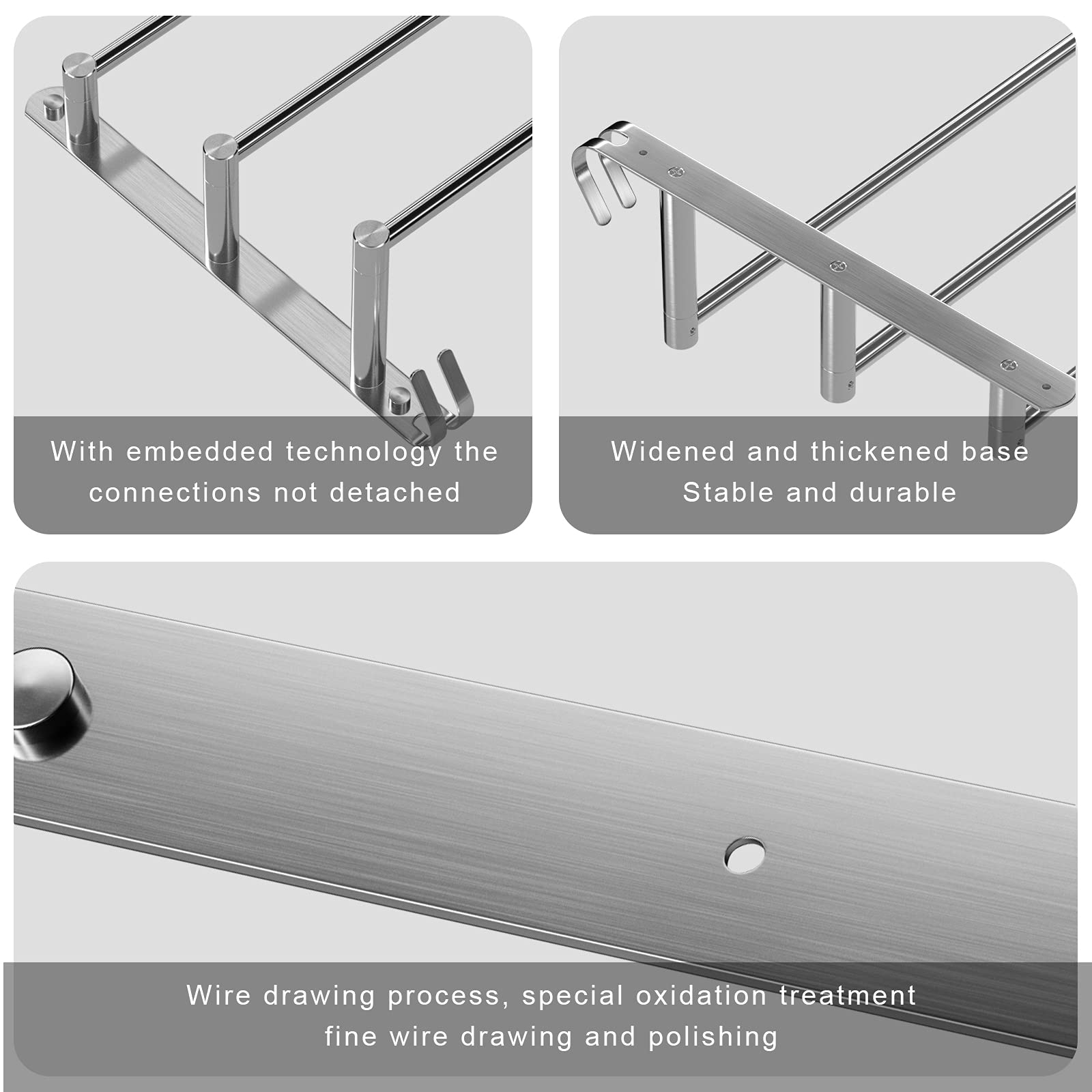 With embedded technology the connections not detached

Widened and thickened base
Stable and durable

Wire drawing process, special oxidation treatment
fine wire drawing and polishing