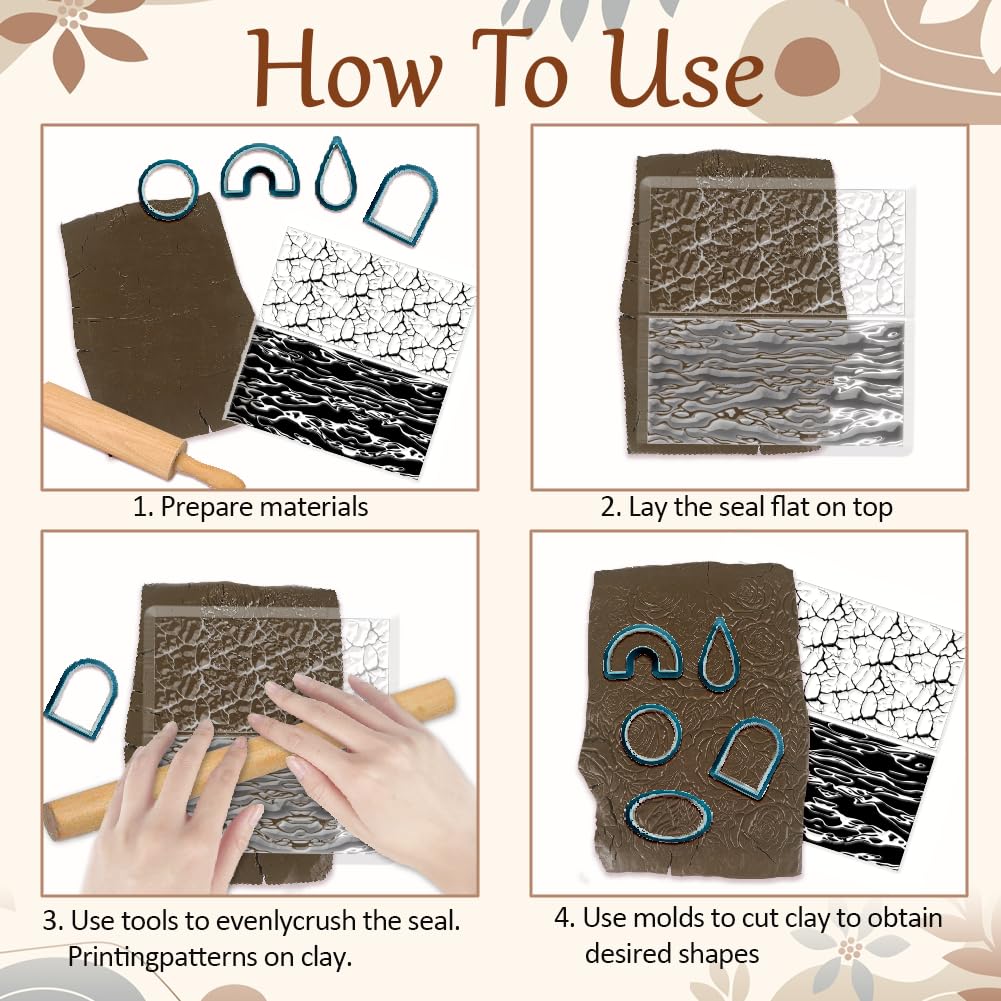 How To Use

1. Prepare materials

2. Lay the seal flat on top

3. Use tools to evenlycrush the seal. Printingpatterns on clay.

4. Use molds to cut clay to obtain desired shapes