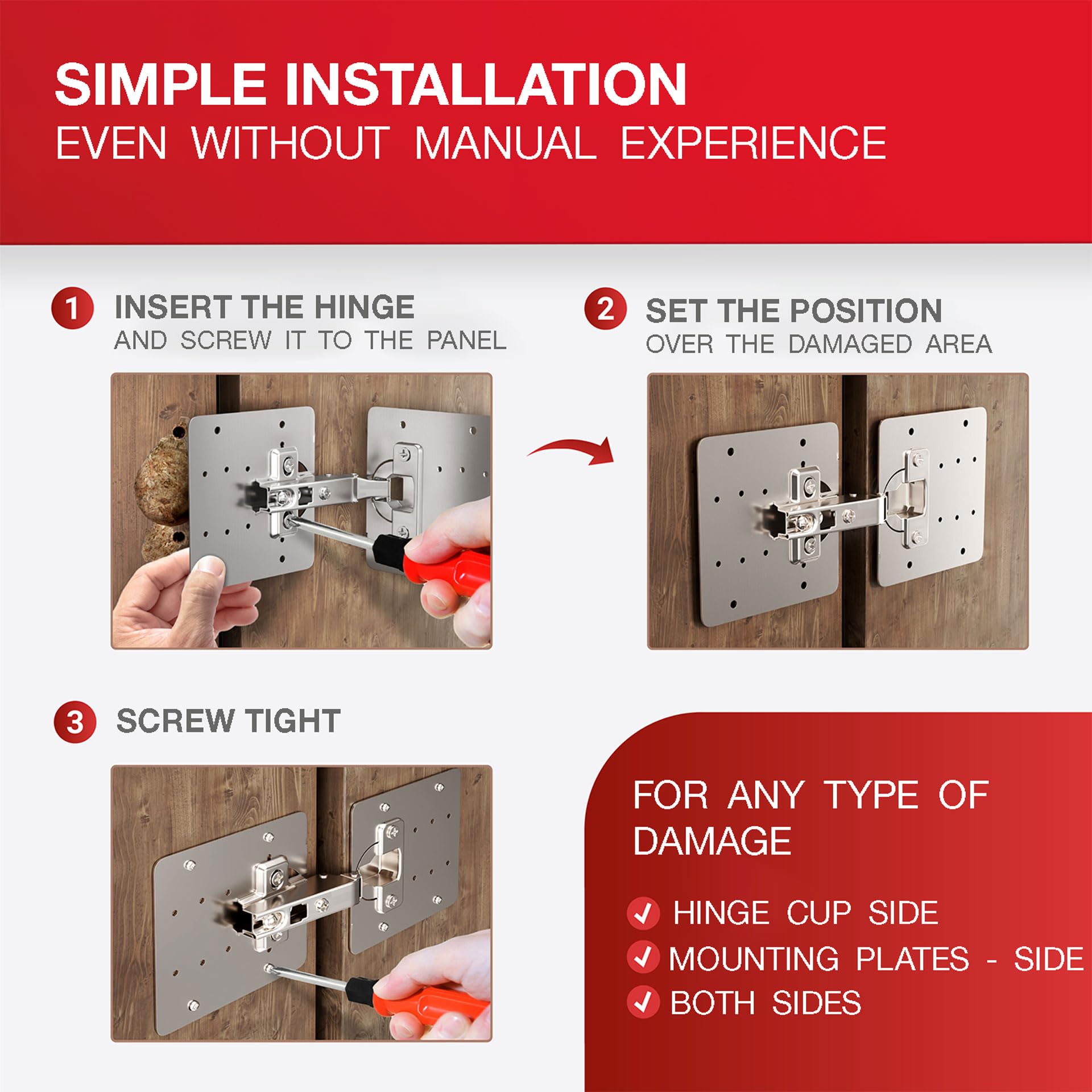 SIMPLE INSTALLATION
EVEN WITHOUT MANUAL EXPERIENCE

1 INSERT THE HINGE
AND SCREW IT TO THE PANEL

2 SET THE POSITION
OVER THE DAMAGED AREA

3 SCREW TIGHT

FOR ANY TYPE OF DAMAGE

HINGE CUP SIDE
MOUNTING PLATES - SIDE
BOTH SIDES