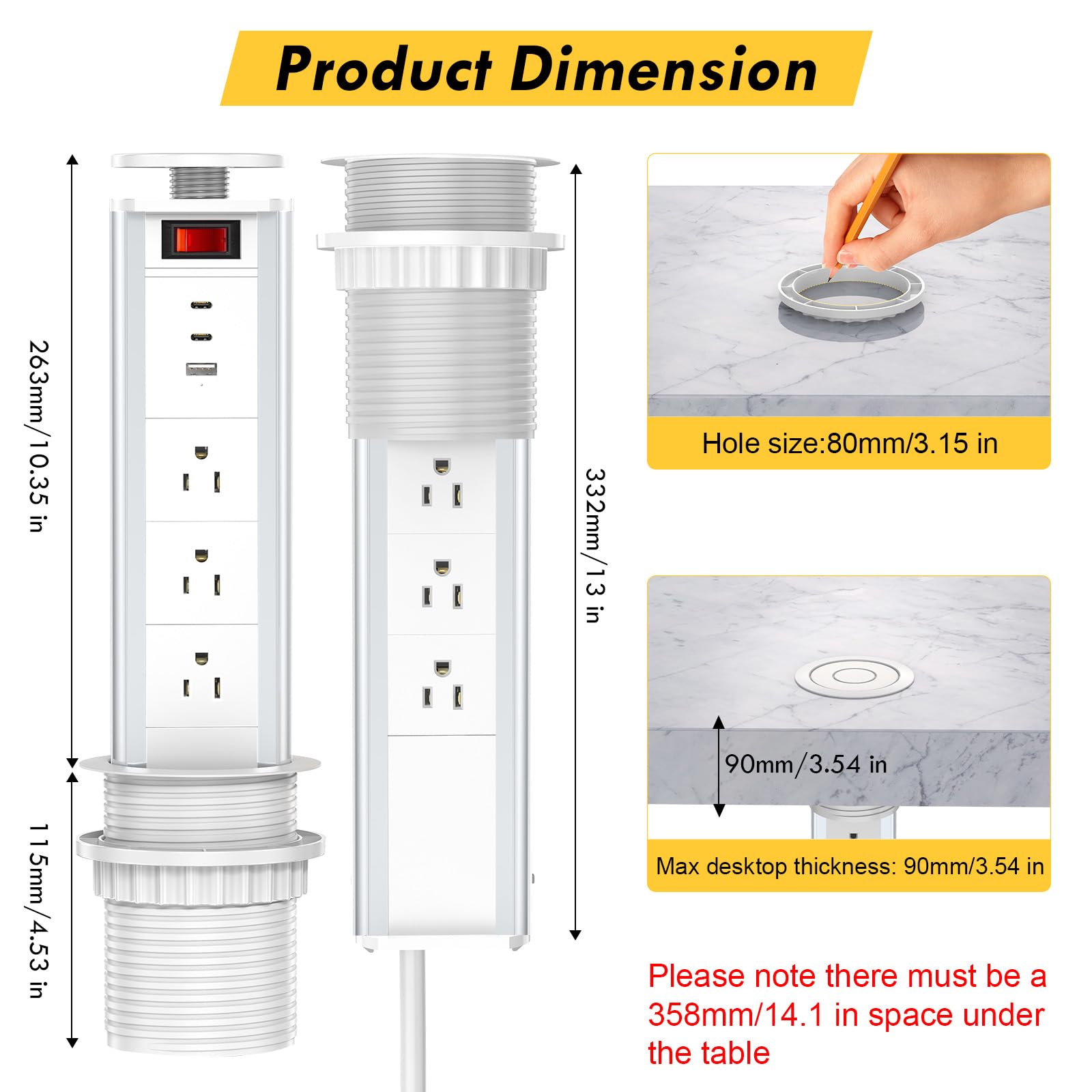 Product Dimension

263mm/10.35 in

115mm/4.53 in

332mm/13 in

Hole size:80mm/3.15 in

90mm/3.54 in

Max desktop thickness: 90mm/3.54 in

Please note there must be a 358mm/14.1 in space under the table