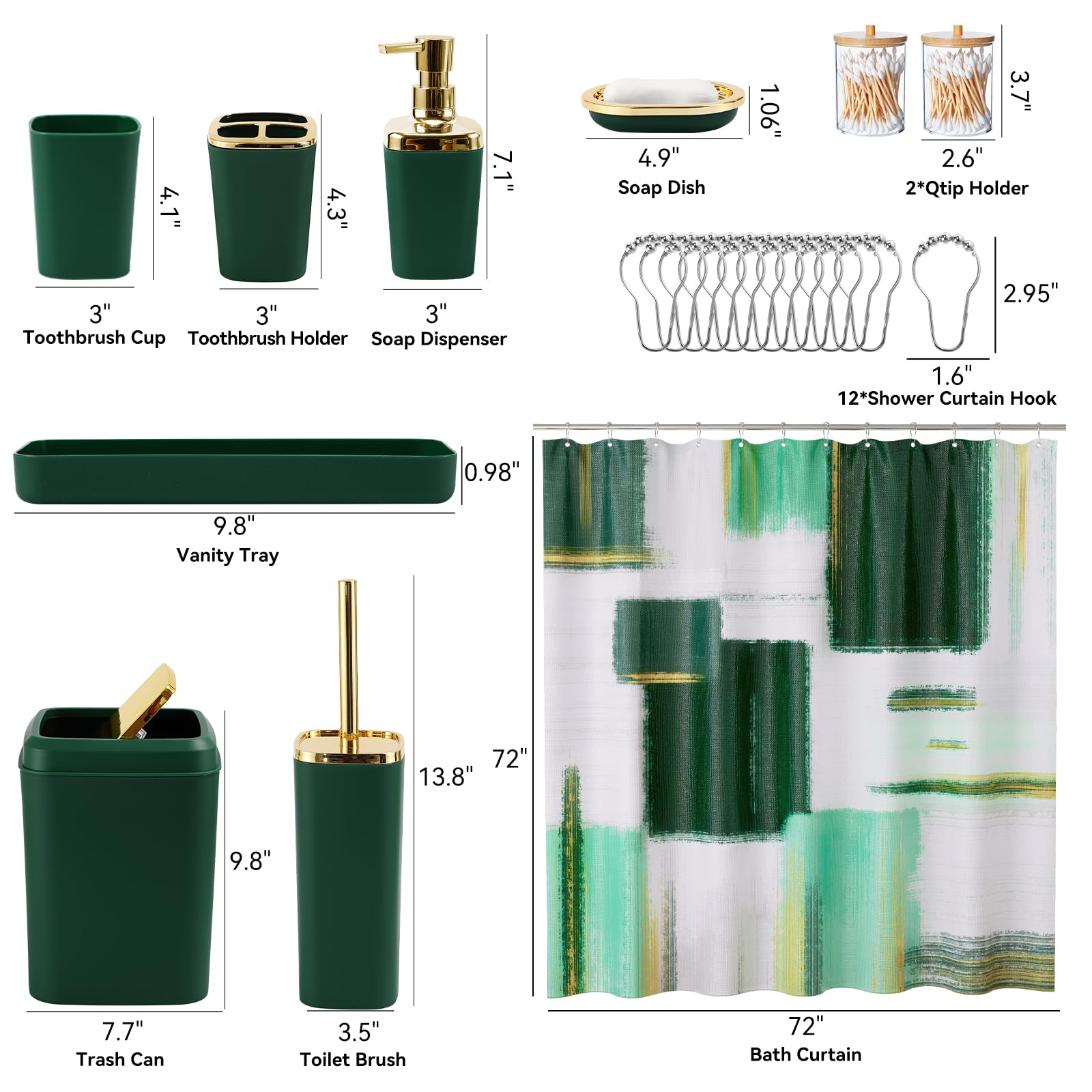 4.1"
3"
Toothbrush Cup

4.3"
3"
Toothbrush Holder

7.1"
3"
Soap Dispenser

1.06"
4.9"
Soap Dish

3.7"
2.6"
2*Qtip Holder

2.95"
1.6"
12*Shower Curtain Hook

0.98"
9.8"
Vanity Tray

9.8"
7.7"
Trash Can

13.8"
3.5"
Toilet Brush

72"
72"
Bath Curtain