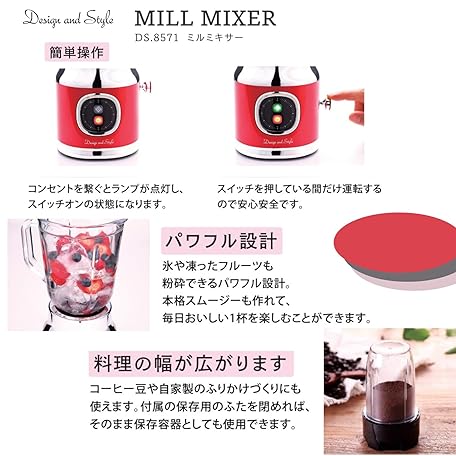 Design and Style

MILL MIXER
DS.8571 ミルミキサー

簡単操作

Design and Style

Design and Style

コンセントを繋ぐとランプが点灯し、スイッチオンの状態になります。

スイッチを押している間だけ運転するので安心安全です。

パワフル設計
氷や凍ったフルーツも粉砕できるパワフル設計。本格スムージーも作れて、毎日おいしい1杯を楽しむことができます。

料理の幅が広がります
コーヒー豆や自家製のふりかけづくりにも使えます。付属の保存用のふたを閉めれば、そのまま保存容器としても使用できます。