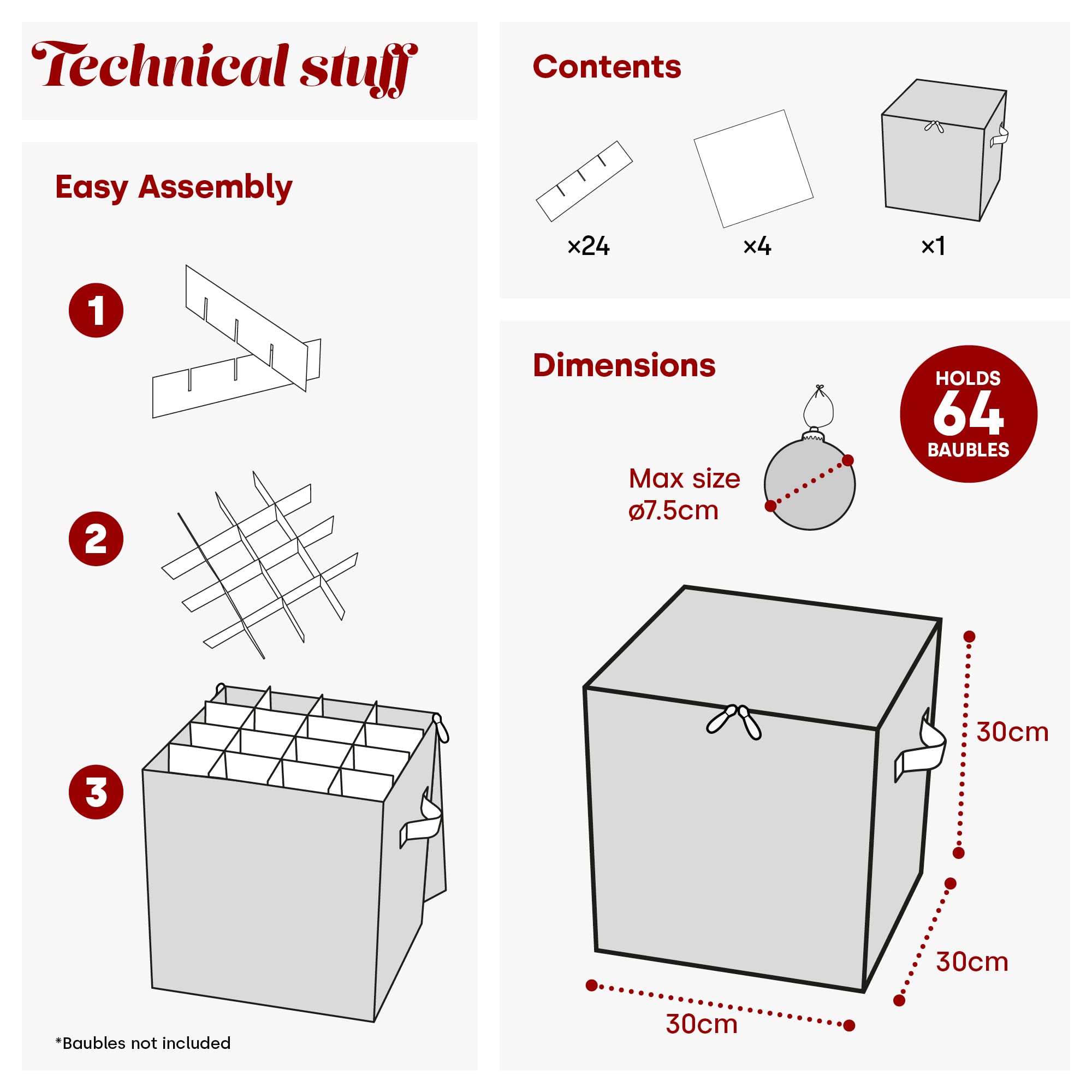 Technical stuff

Easy Assembly

1

2

3

*Baubles not included

Contents

×24

×4

×1

Dimensions

HOLDS
64
BAUBLES

Max size
ø7.5cm

30cm

30cm

30cm