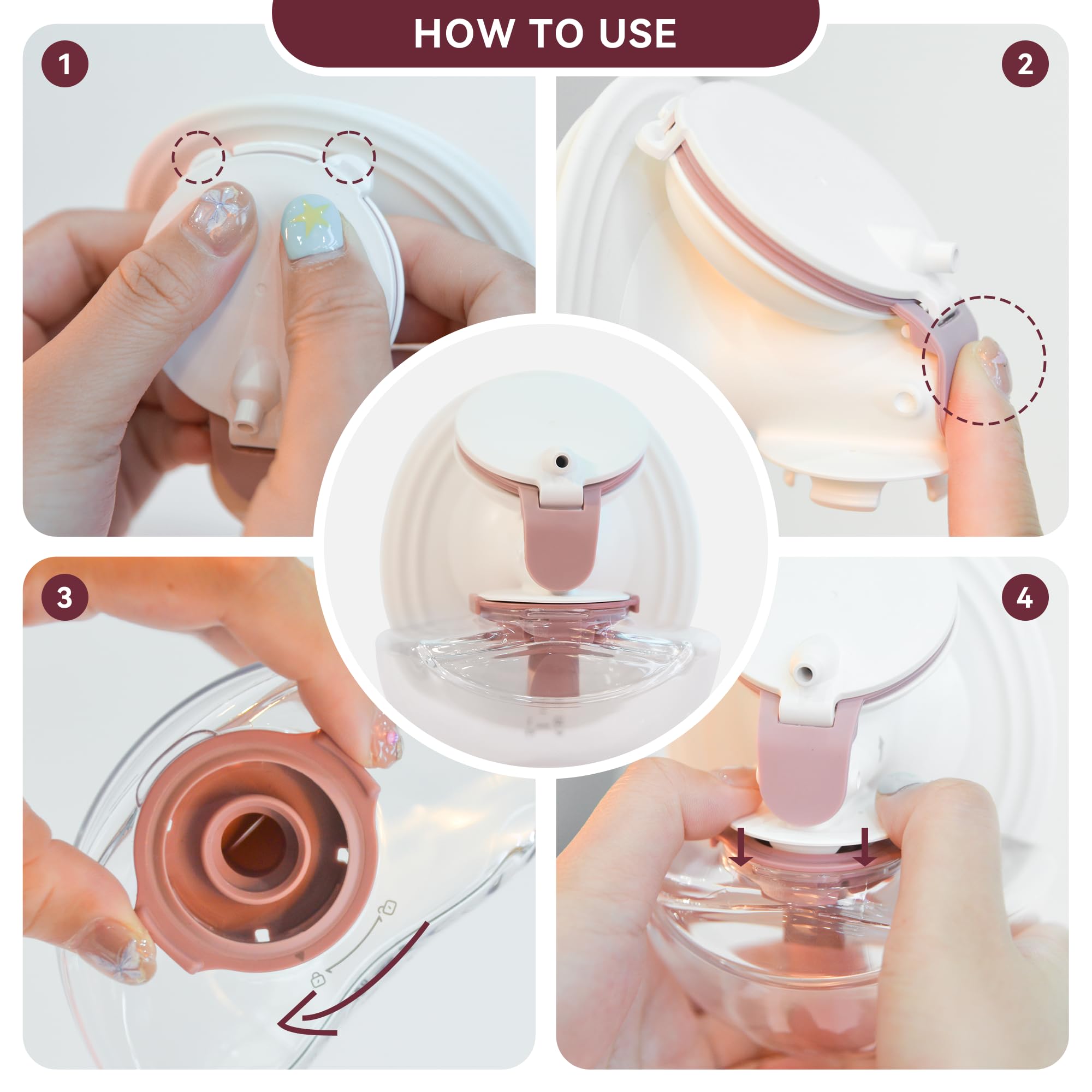 HOW TO USE

1

2

3

4