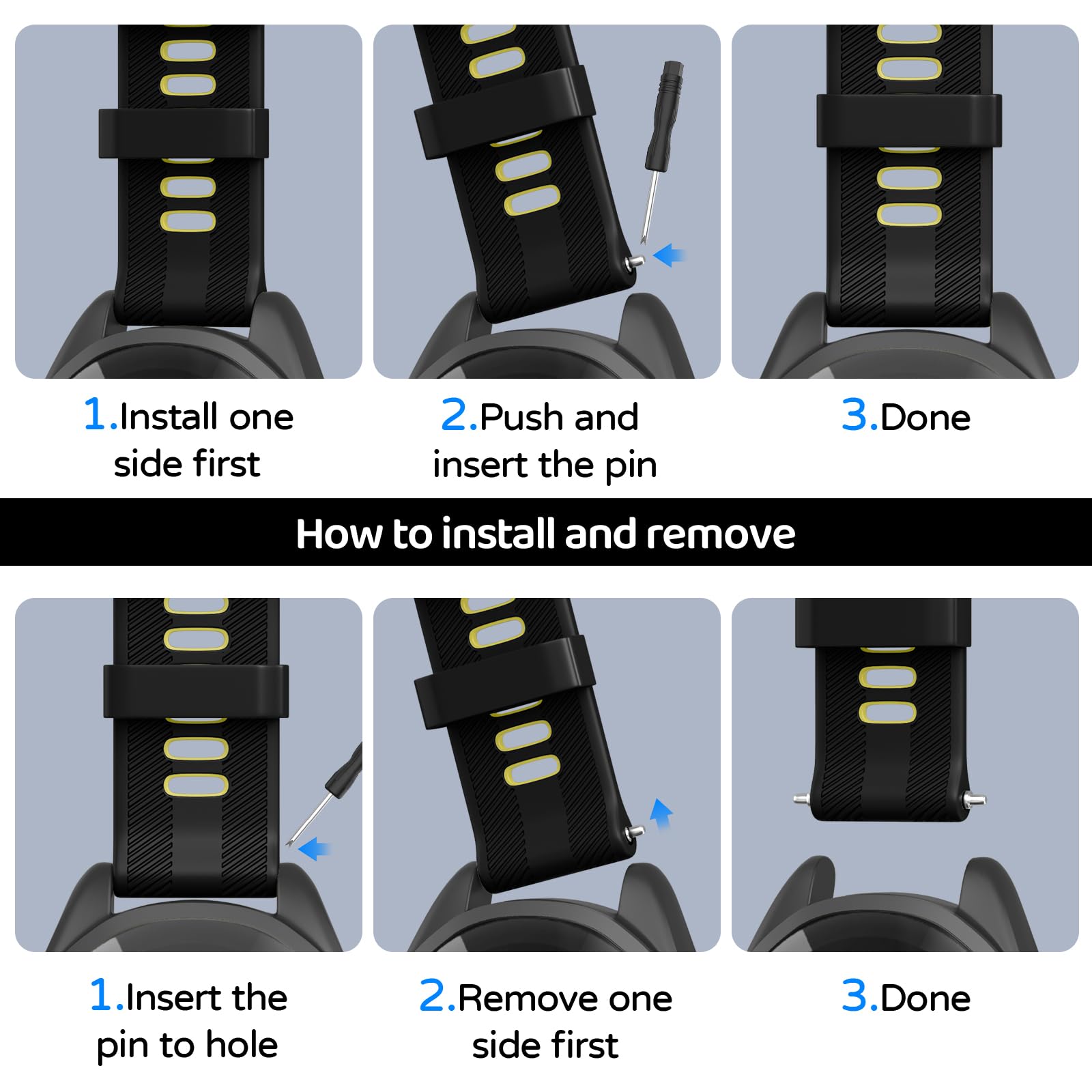 1.Install one side first

2.Push and insert the pin

3.Done

How to install and remove

1.Insert the pin to hole

2.Remove one side first

3.Done