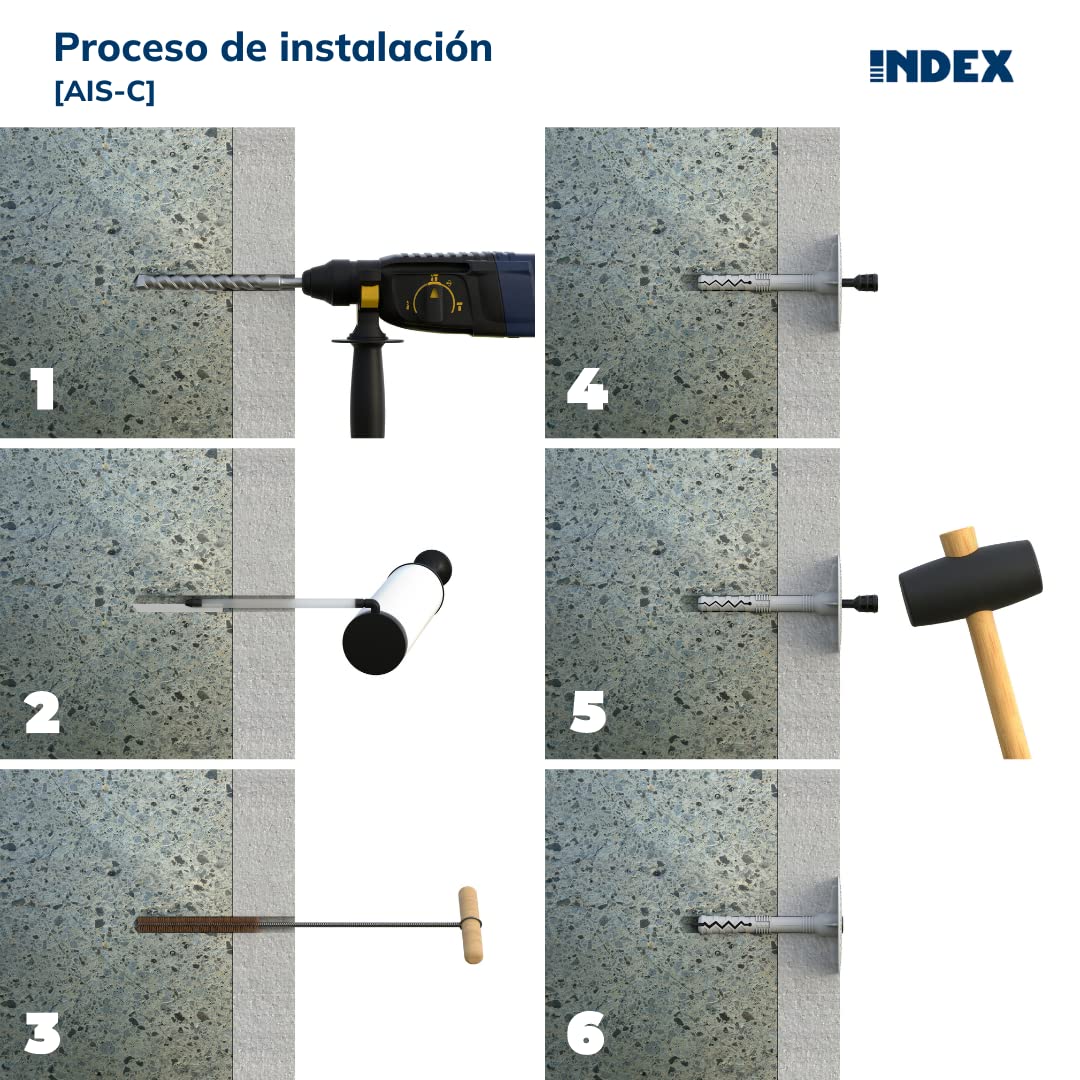 Proceso de instalación
[AIS-C]

INDEX

1

2

3

4

5

6