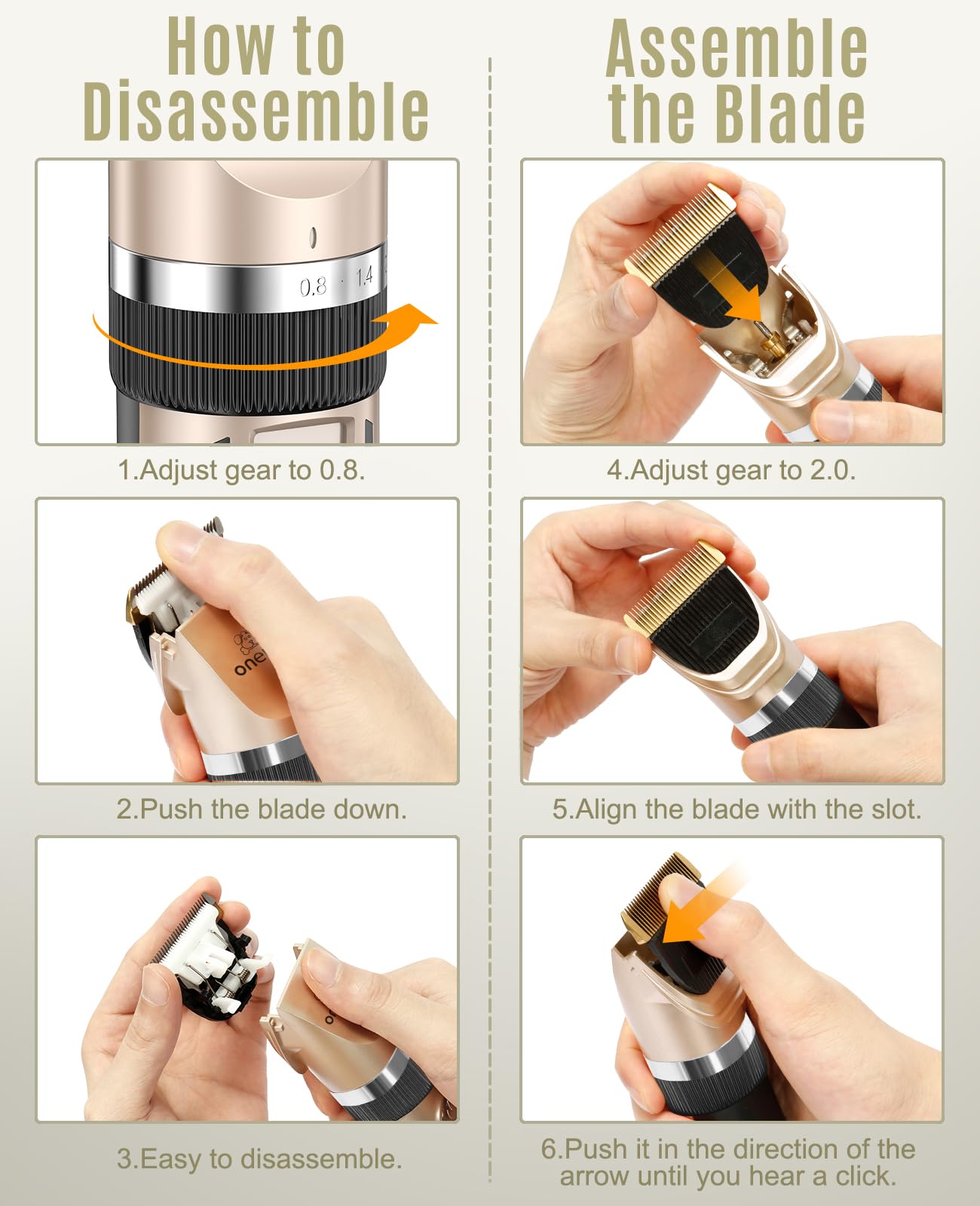 How to Disassemble

0.8 · 1.4

1.Adjust gear to 0.8.

one

2.Push the blade down.

3.Easy to disassemble.

Assemble the Blade

4.Adjust gear to 2.0.

5.Align the blade with the slot.

6.Push it in the direction of the arrow until you hear a click.