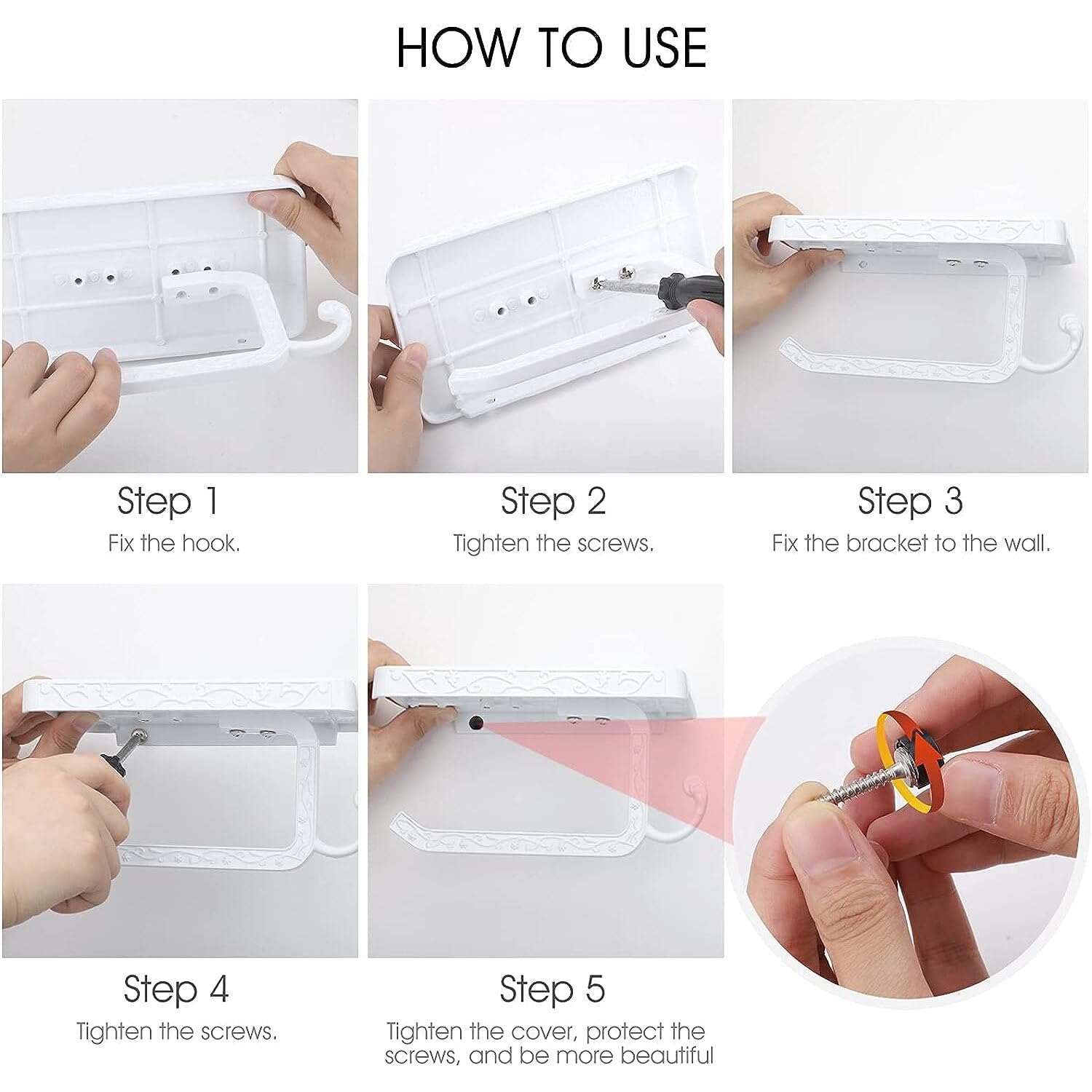 HOW TO USE

Step 1
Fix the hook.

Step 2
Tighten the screws.

Step 3
Fix the bracket to the wall.

Step 4
Tighten the screws.

Step 5
Tighten the cover, protect the screws, and be more beautiful