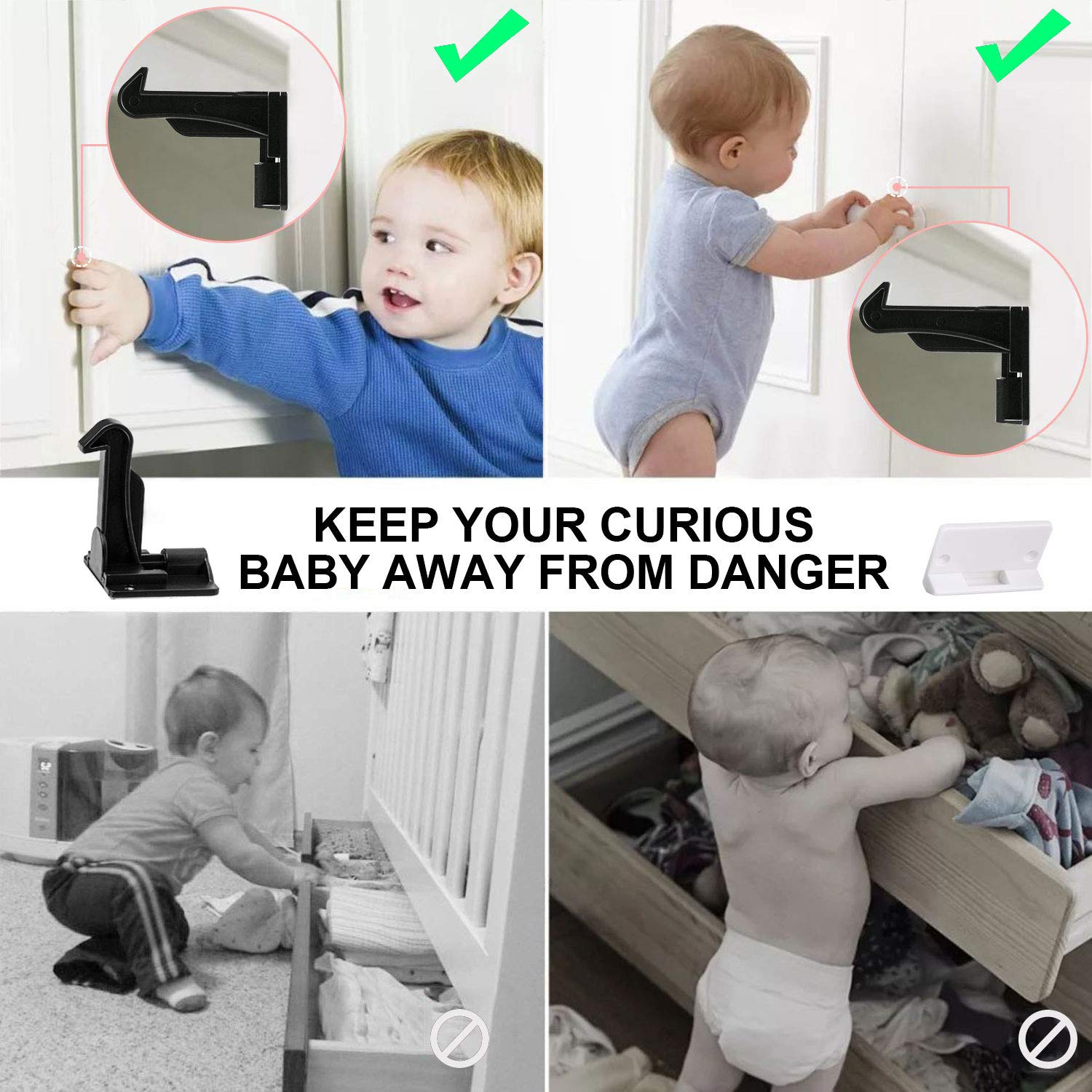 KEEP YOUR CURIOUS BABY AWAY FROM DANGER