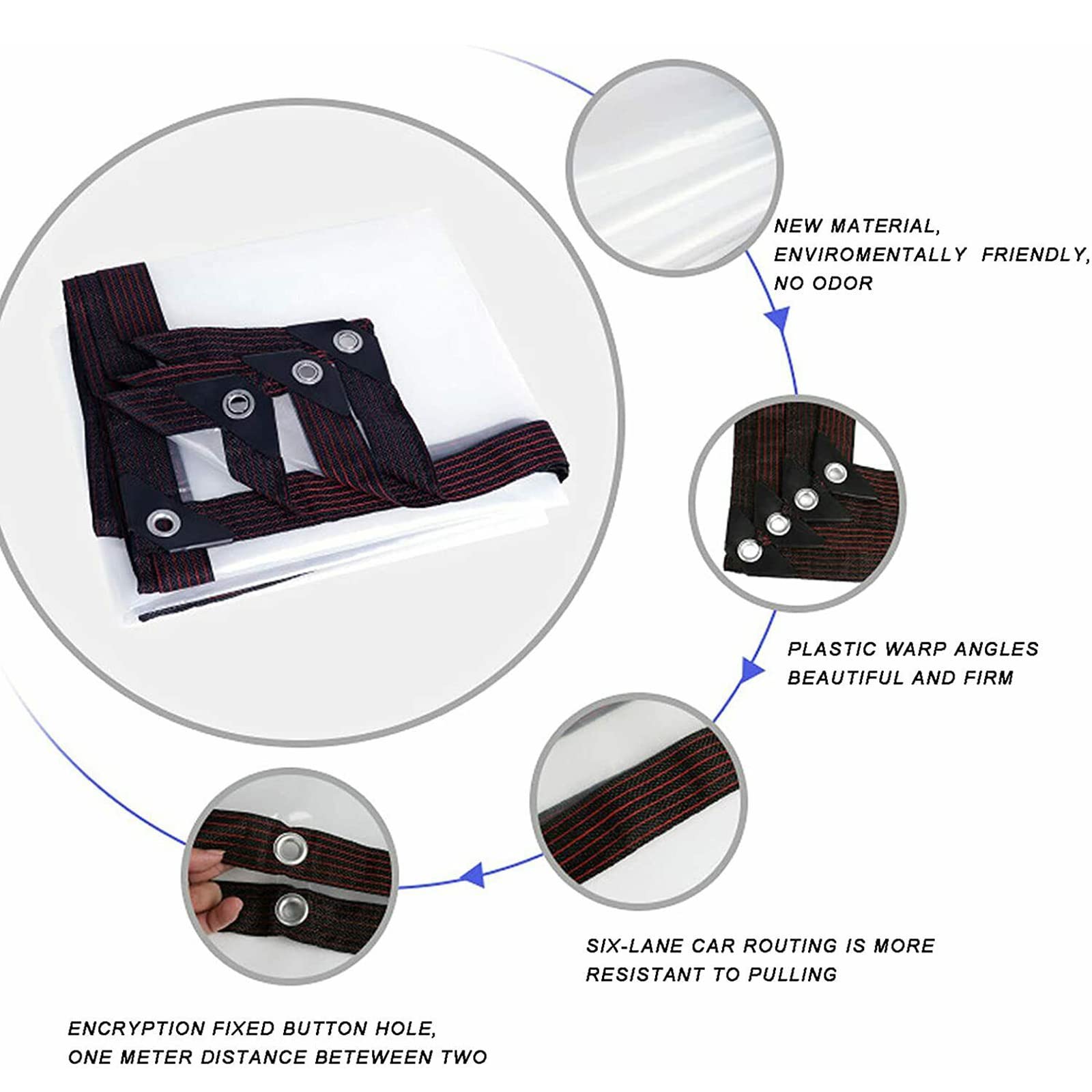 NEW MATERIAL,
ENVIROMENTALLY FRIENDLY,
NO ODOR

PLASTIC WARP ANGLES
BEAUTIFUL AND FIRM

SIX-LANE CAR ROUTING IS MORE
RESISTANT TO PULLING

ENCRYPTION FIXED BUTTON HOLE,
ONE METER DISTANCE BETEWEEN TWO