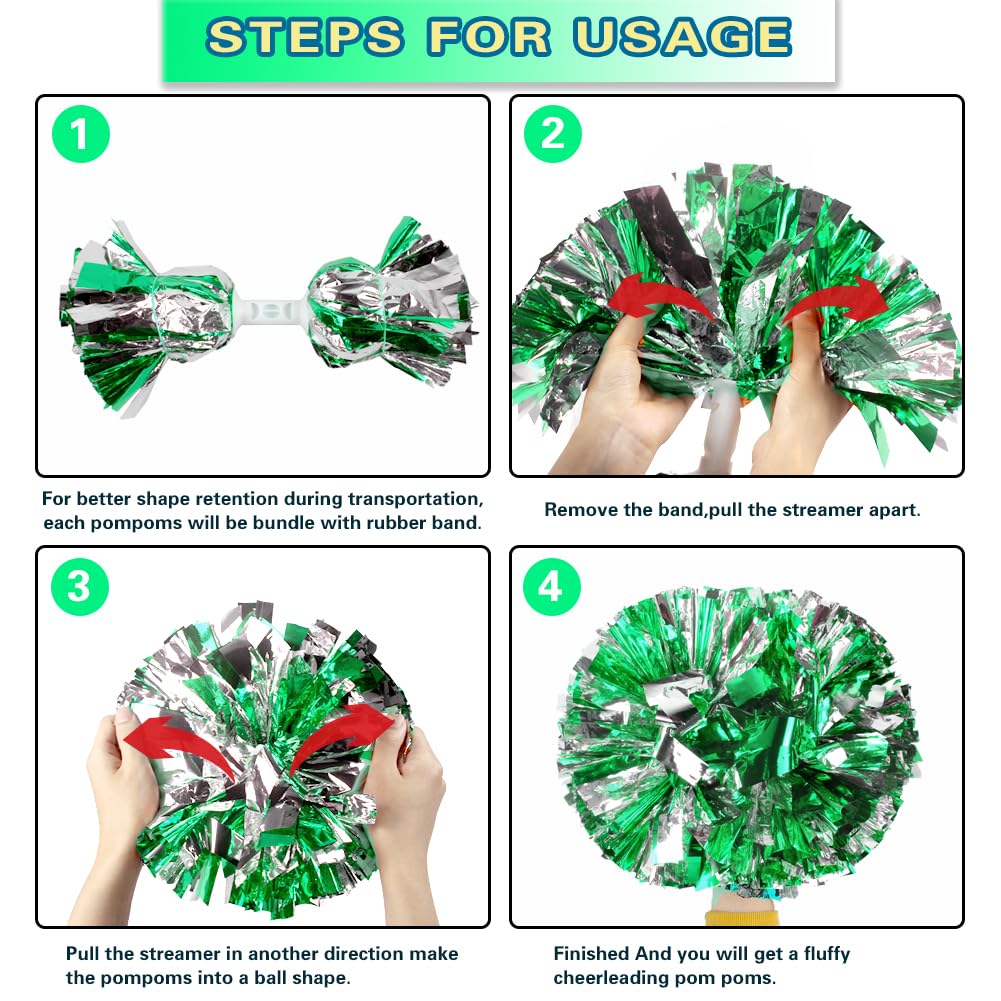 STEPS FOR USAGE

1

For better shape retention during transportation, each pompoms will be bundle with rubber band.

2

Remove the band,pull the streamer apart.

3

Pull the streamer in another direction make the pompoms into a ball shape.

4

Finished And you will get a fluffy cheerleading pom poms.