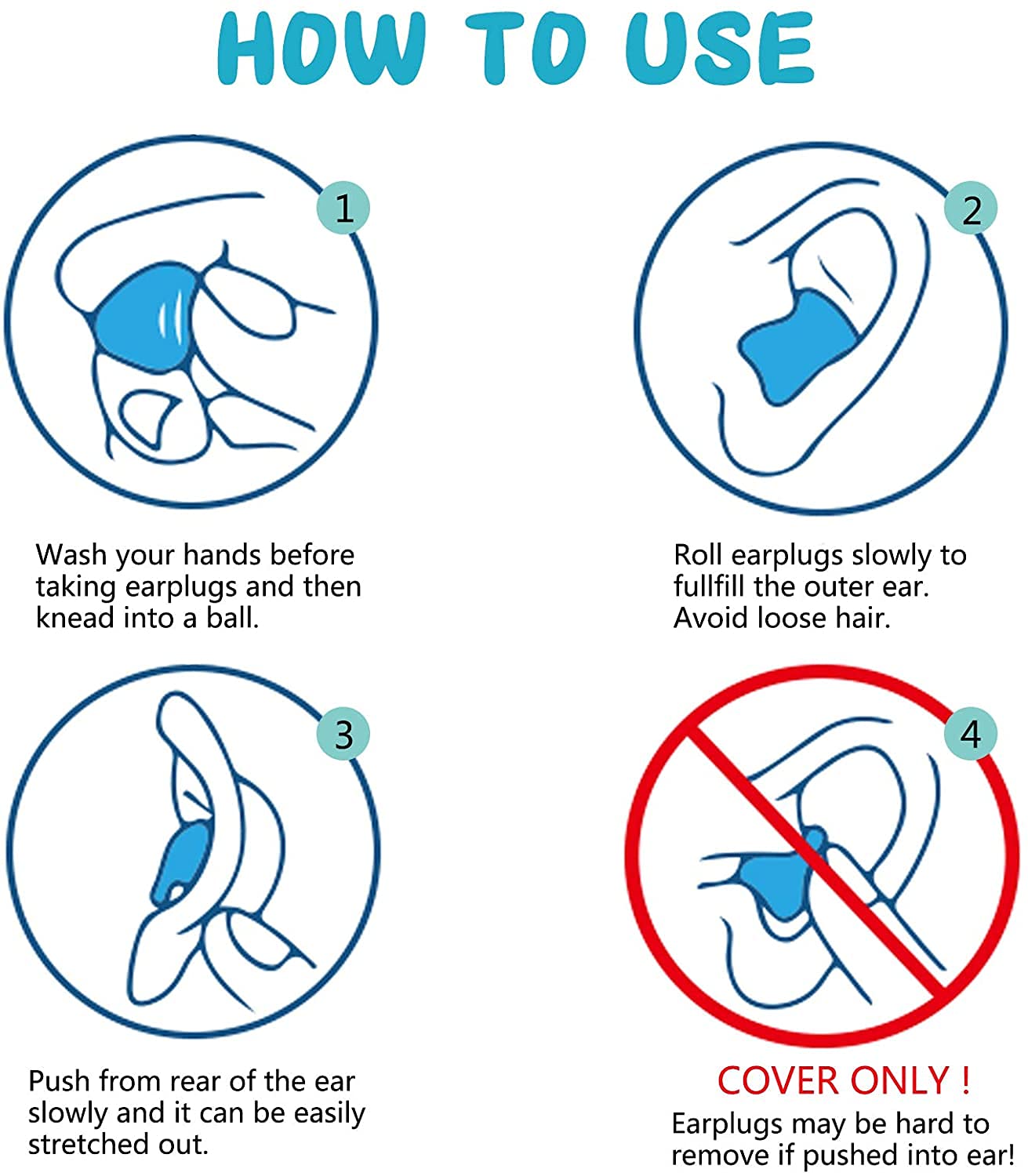 HOW TO USE

1

Wash your hands before taking earplugs and then knead into a ball.

2

Roll earplugs slowly to fullfill the outer ear. Avoid loose hair.

3

Push from rear of the ear slowly and it can be easily stretched out.

4

COVER ONLY !

Earplugs may be hard to remove if pushed into ear!