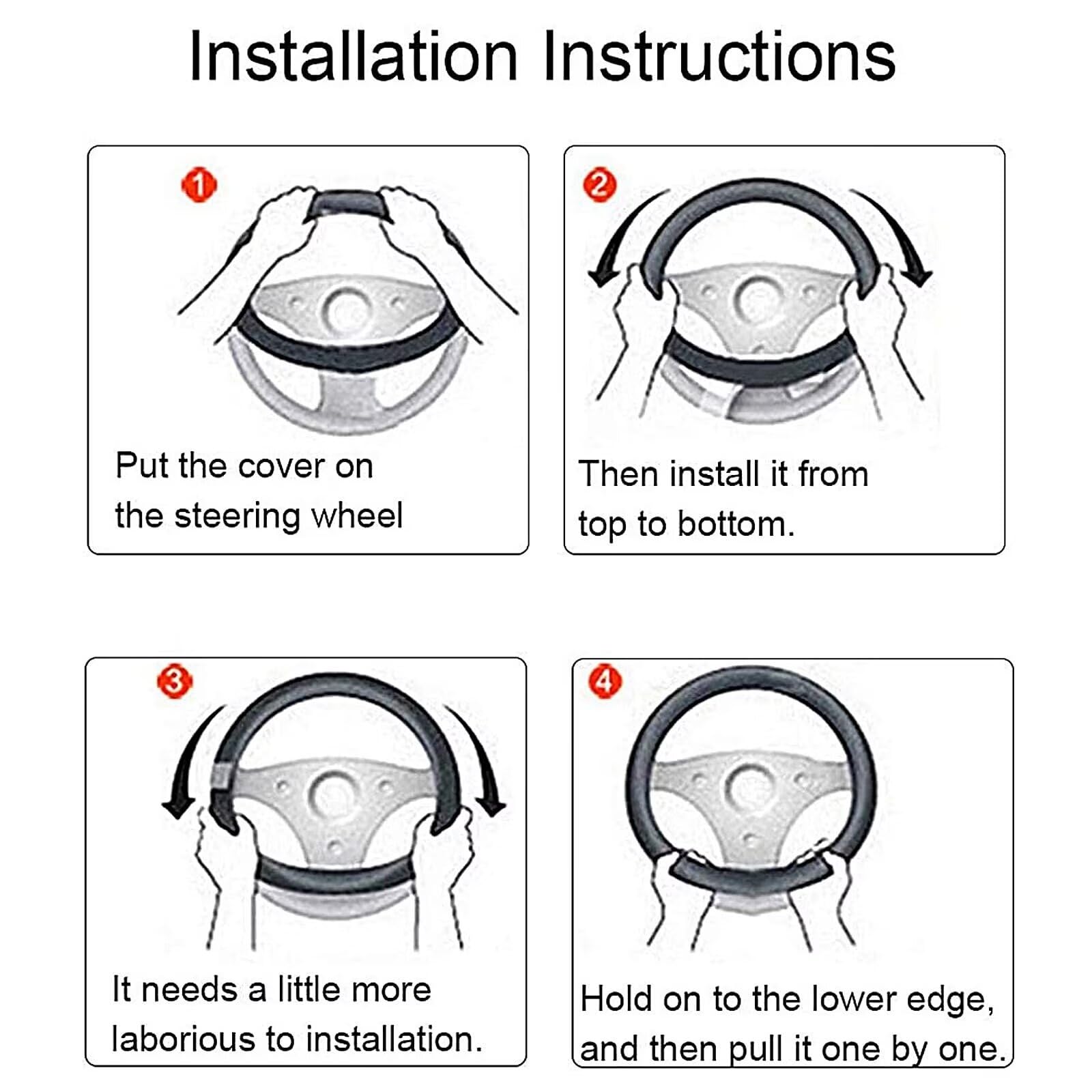 Installation Instructions

1

Put the cover on the steering wheel

2

Then install it from top to bottom.

3

It needs a little more laborious to installation.

4

Hold on to the lower edge, and then pull it one by one.