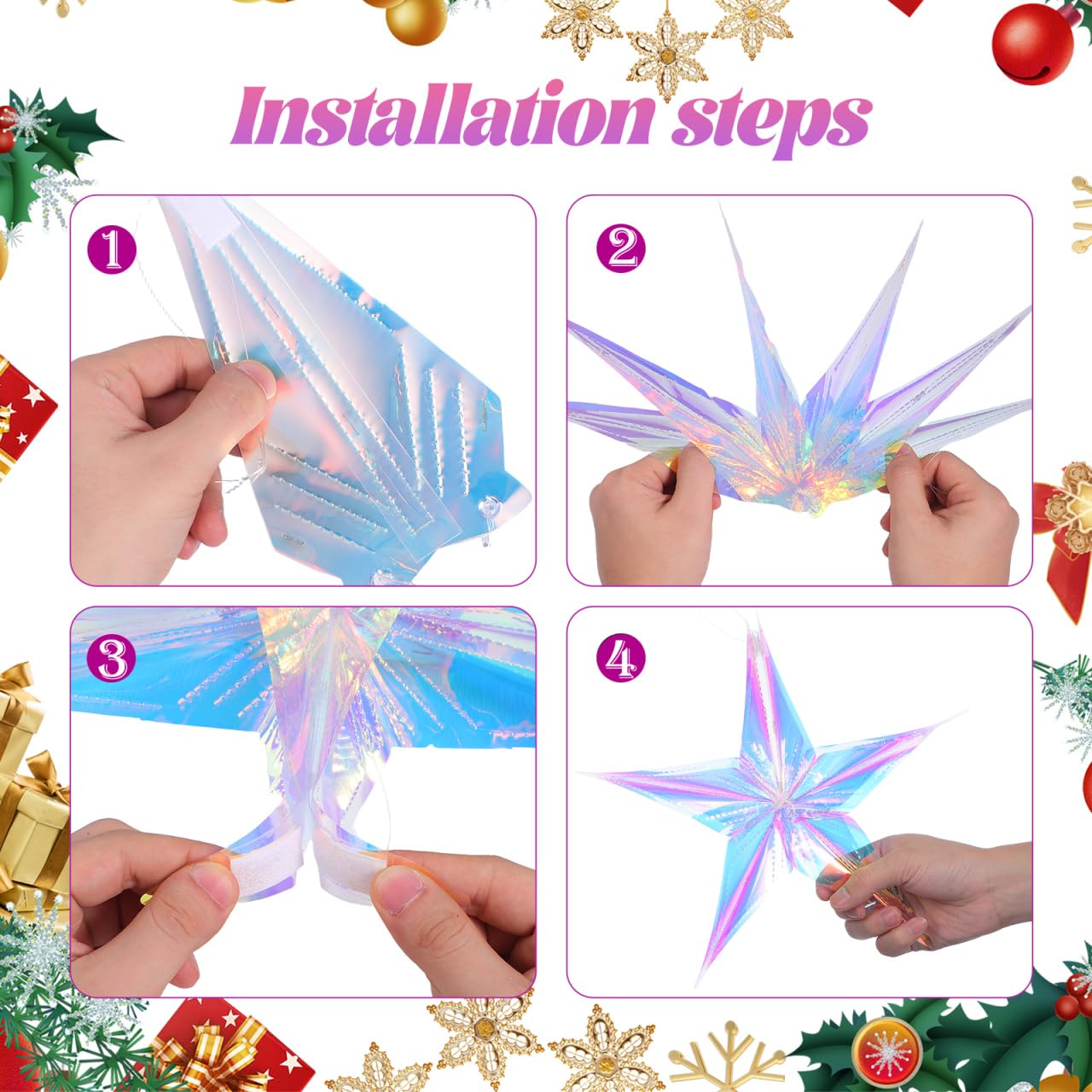 Installation steps

1

2

3

4