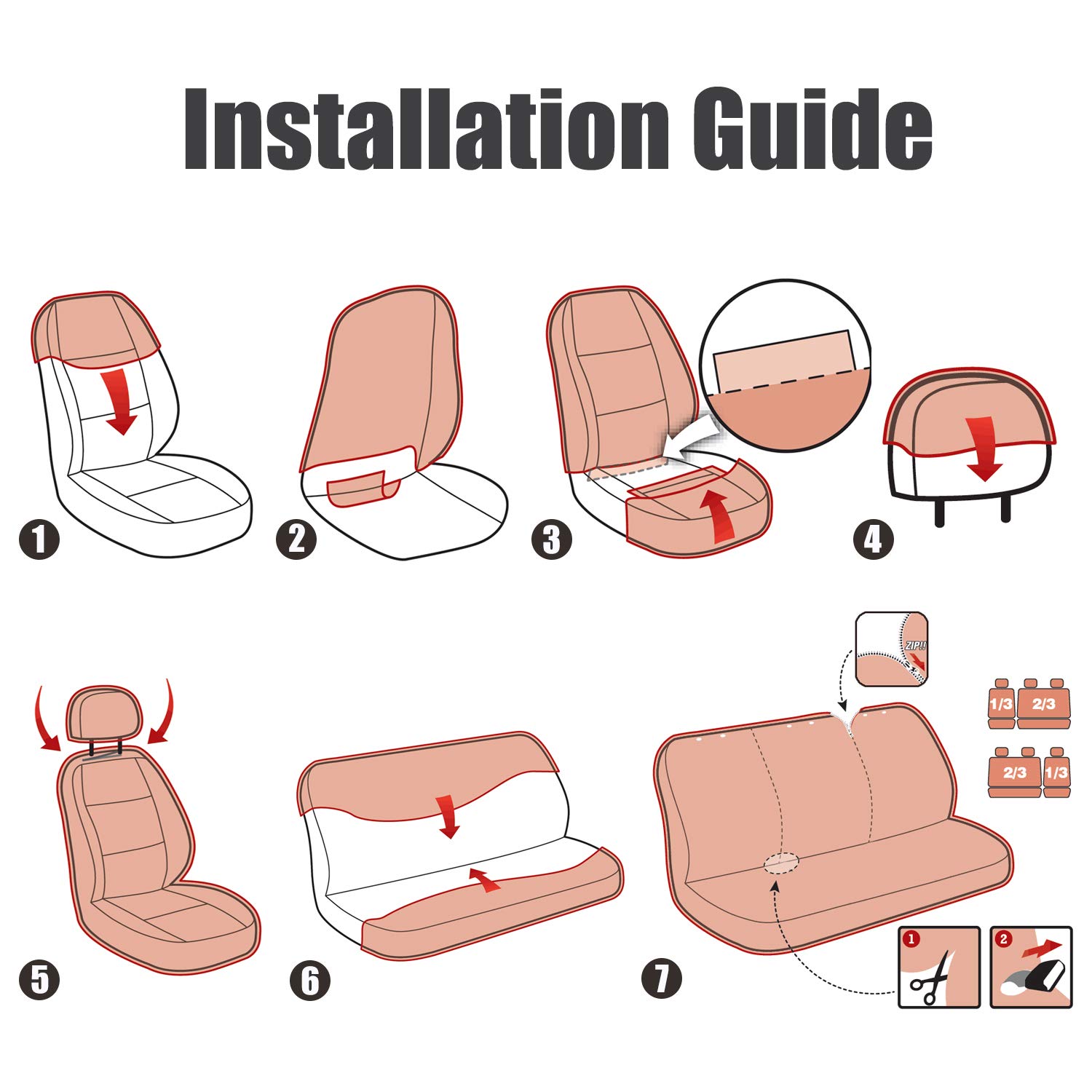 Installation Guide

1

2

3

4

5

6

ZIP!!

1/3 2/3

2/3 1/3

7

1

2