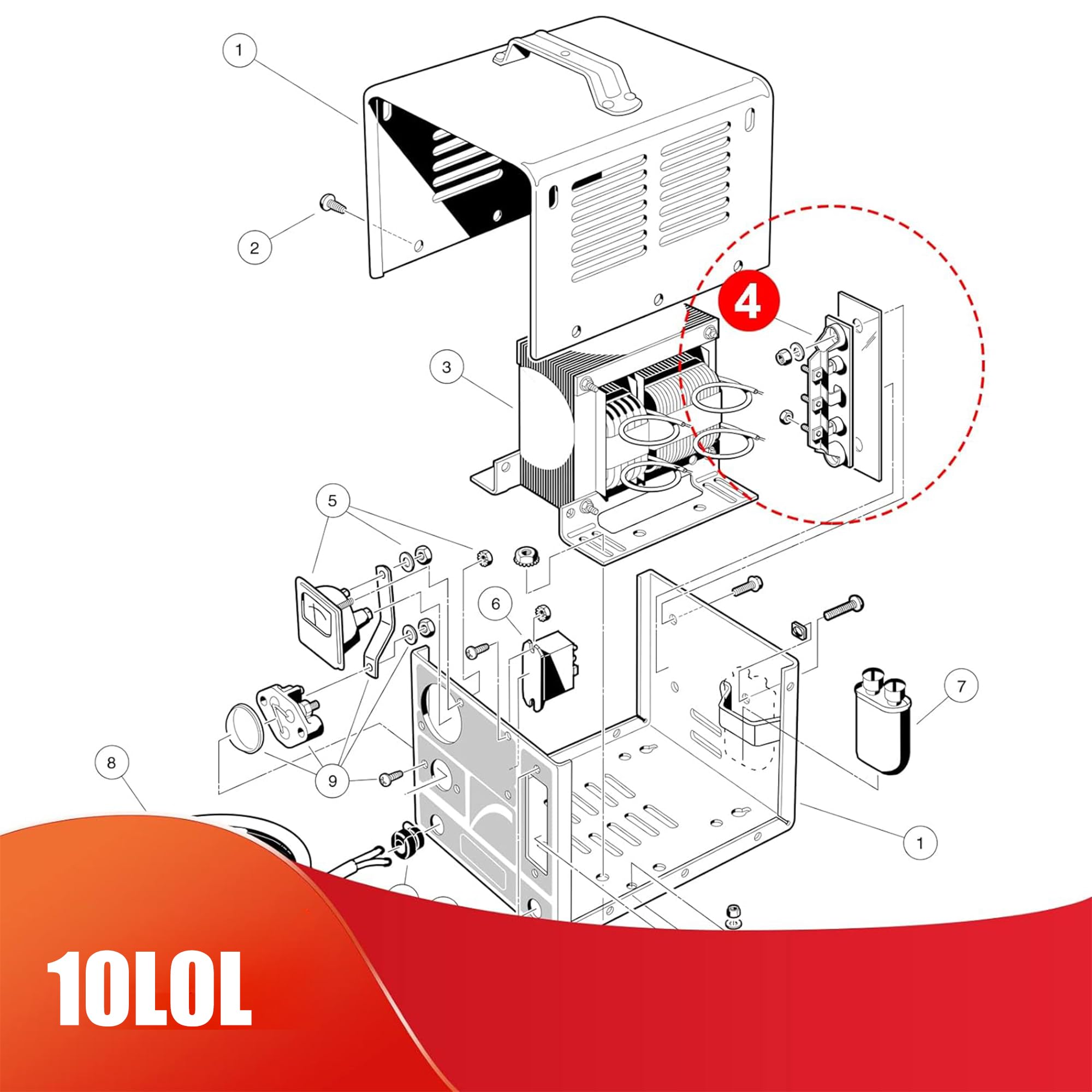 1
2
4
3
5
6
7
8
9
1
10L0L