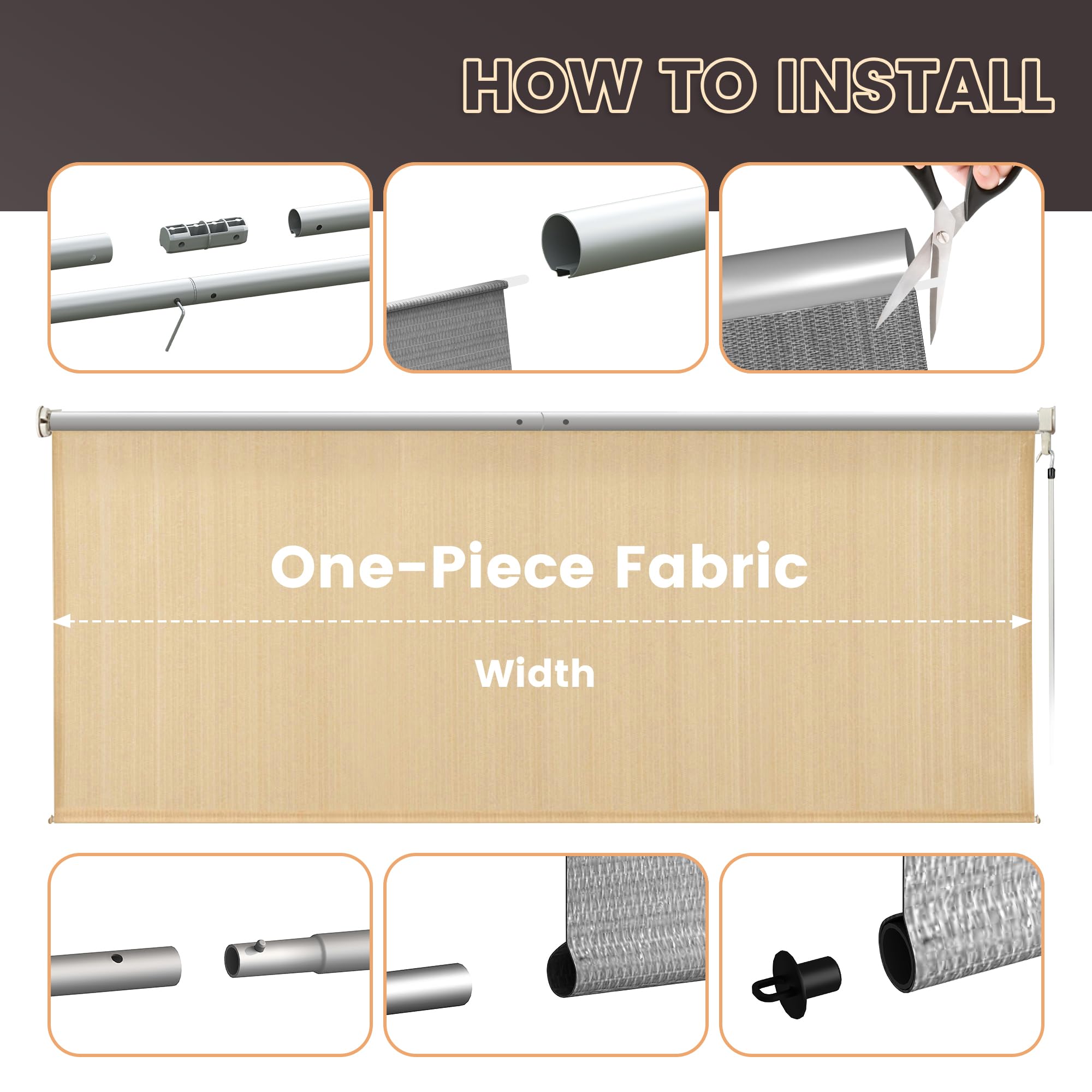 HOW TO INSTALL

One-Piece Fabric

Width