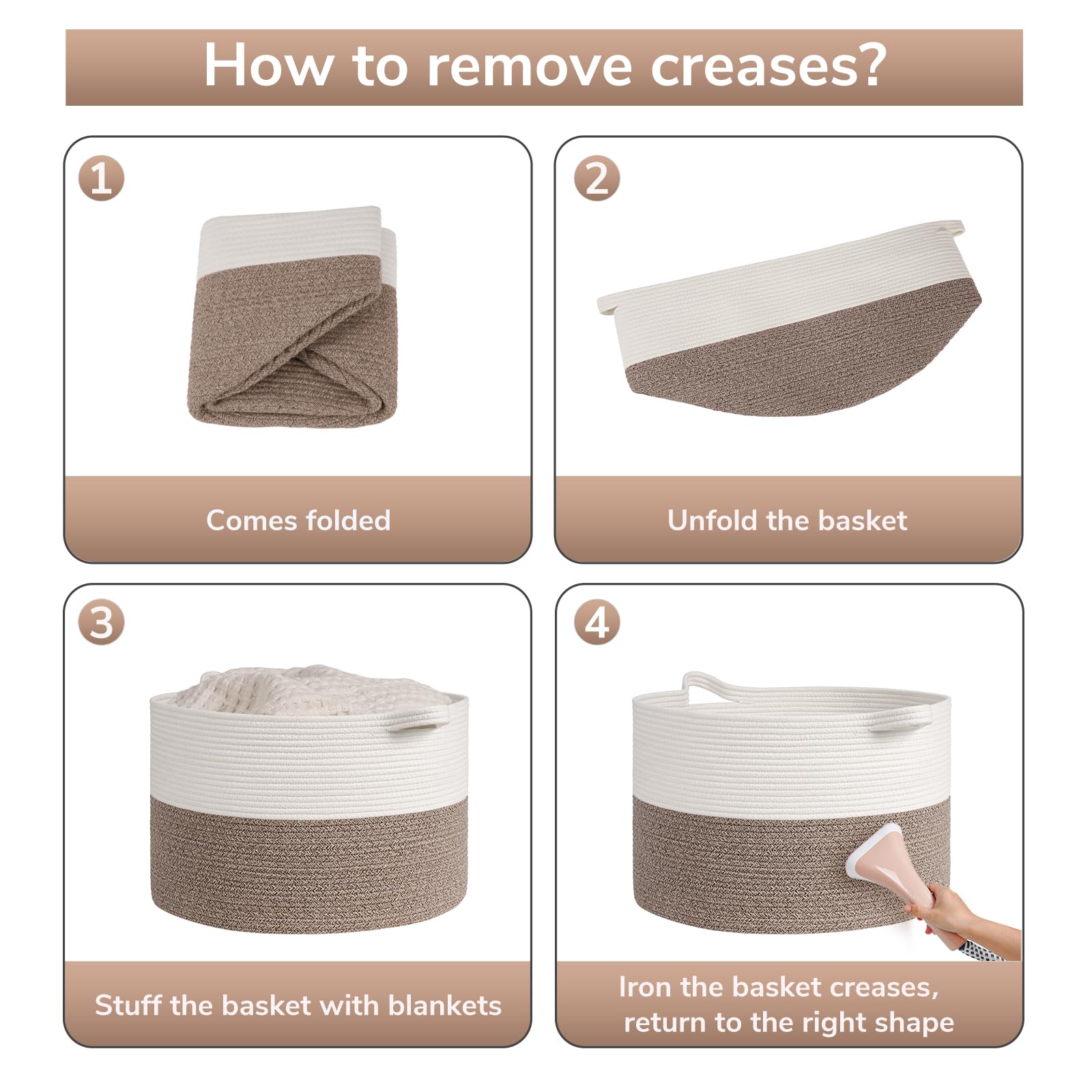 How to remove creases?

1

Comes folded

2

Unfold the basket

3

Stuff the basket with blankets

4

Iron the basket creases, return to the right shape