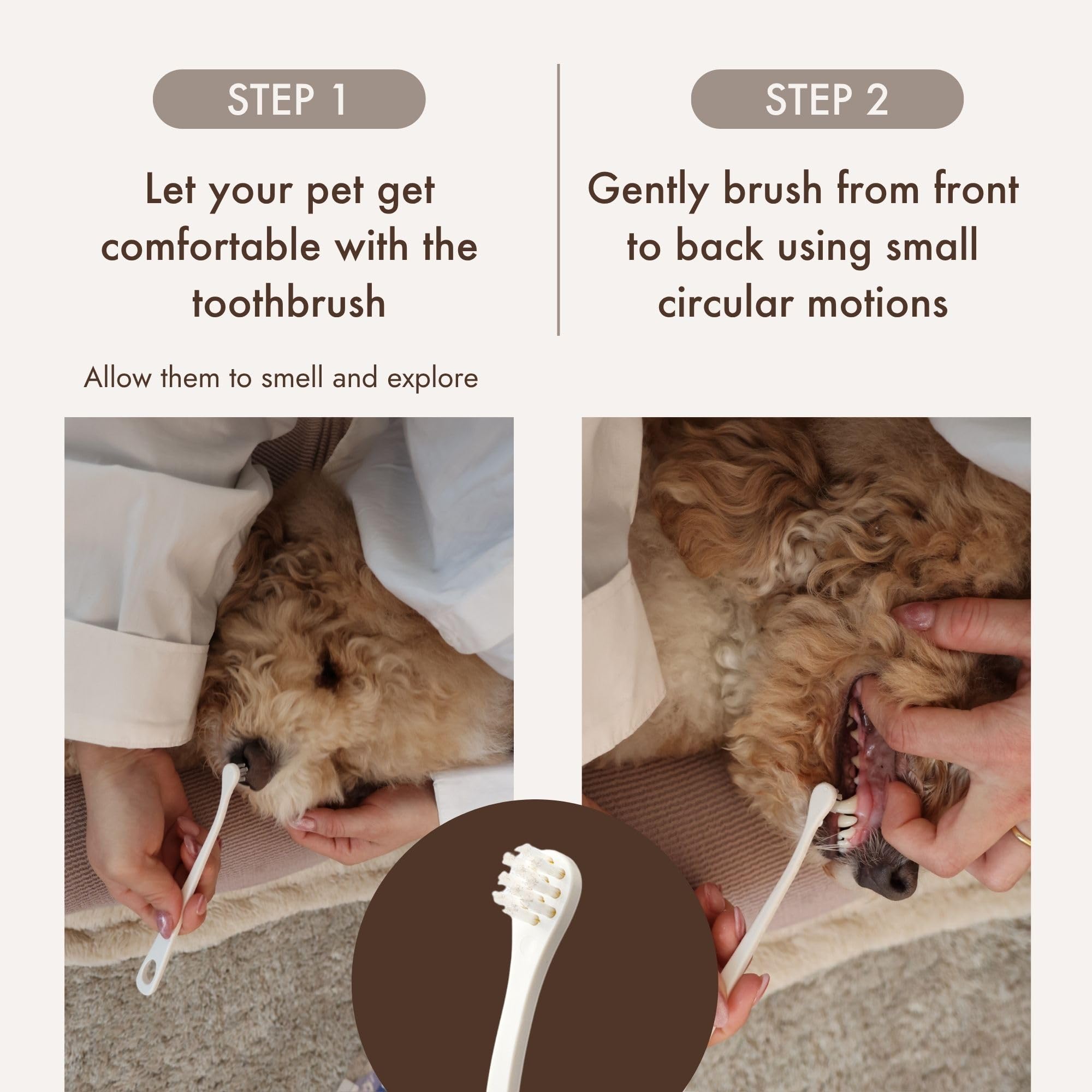 STEP 1

Let your pet get comfortable with the toothbrush

Allow them to smell and explore

STEP 2

Gently brush from front to back using small circular motions