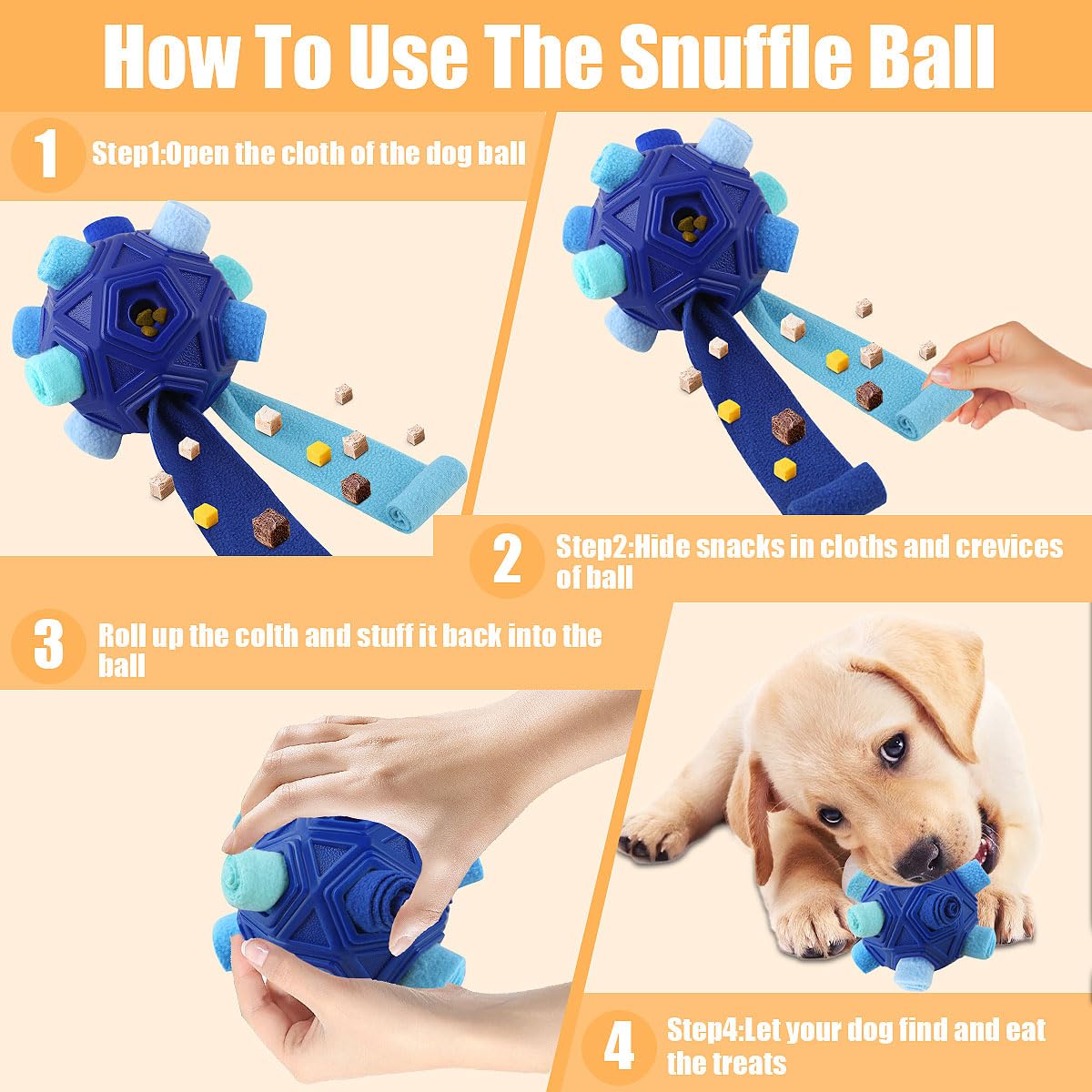 How To Use The Snuffle Ball

1 Step1:Open the cloth of the dog ball

2 Step2:Hide snacks in cloths and crevices of ball

3 Roll up the colth and stuff it back into the ball

4 Step4:Let your dog find and eat the treats