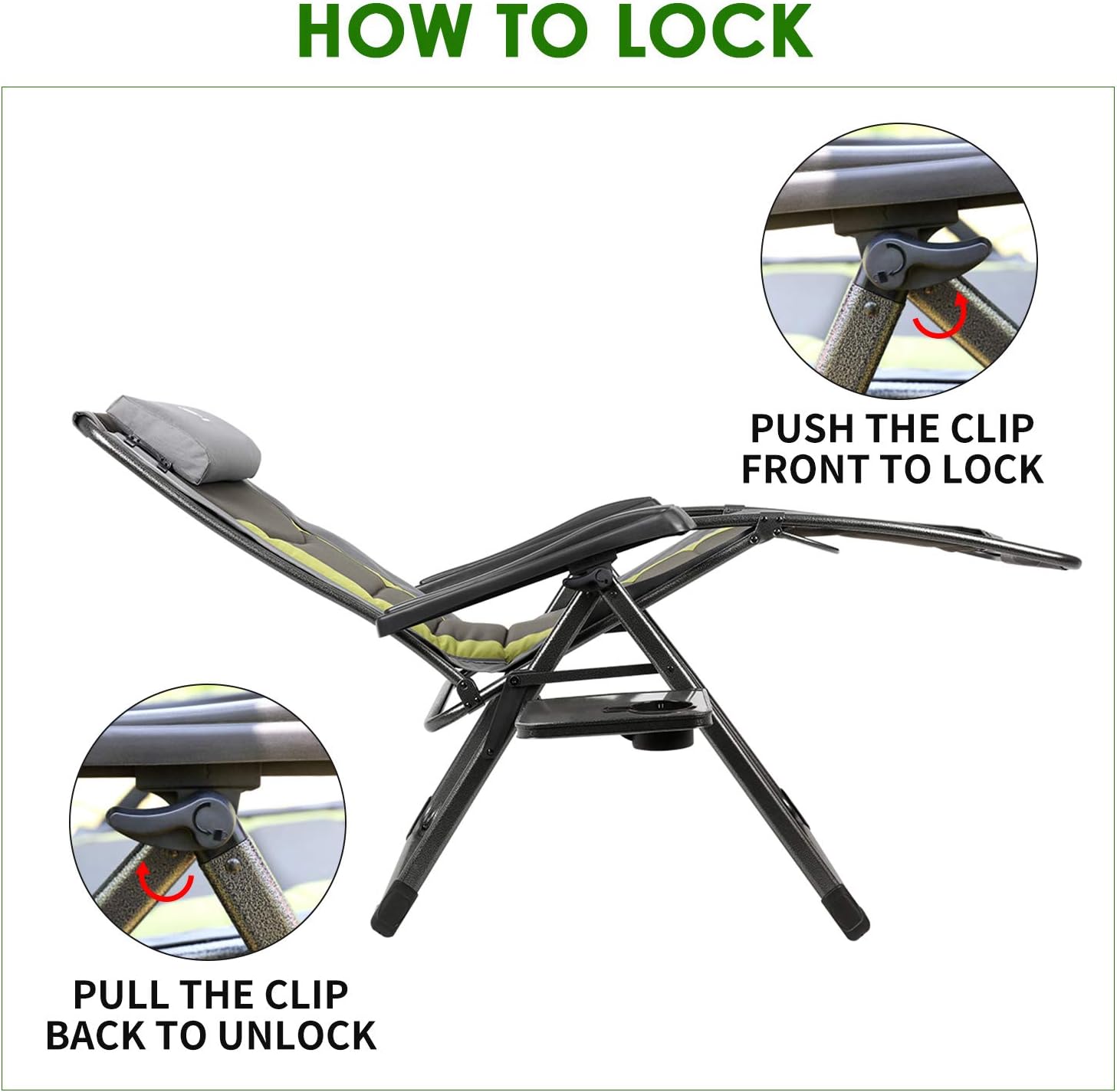 HOW TO LOCK

PUSH THE CLIP FRONT TO LOCK

PULL THE CLIP BACK TO UNLOCK