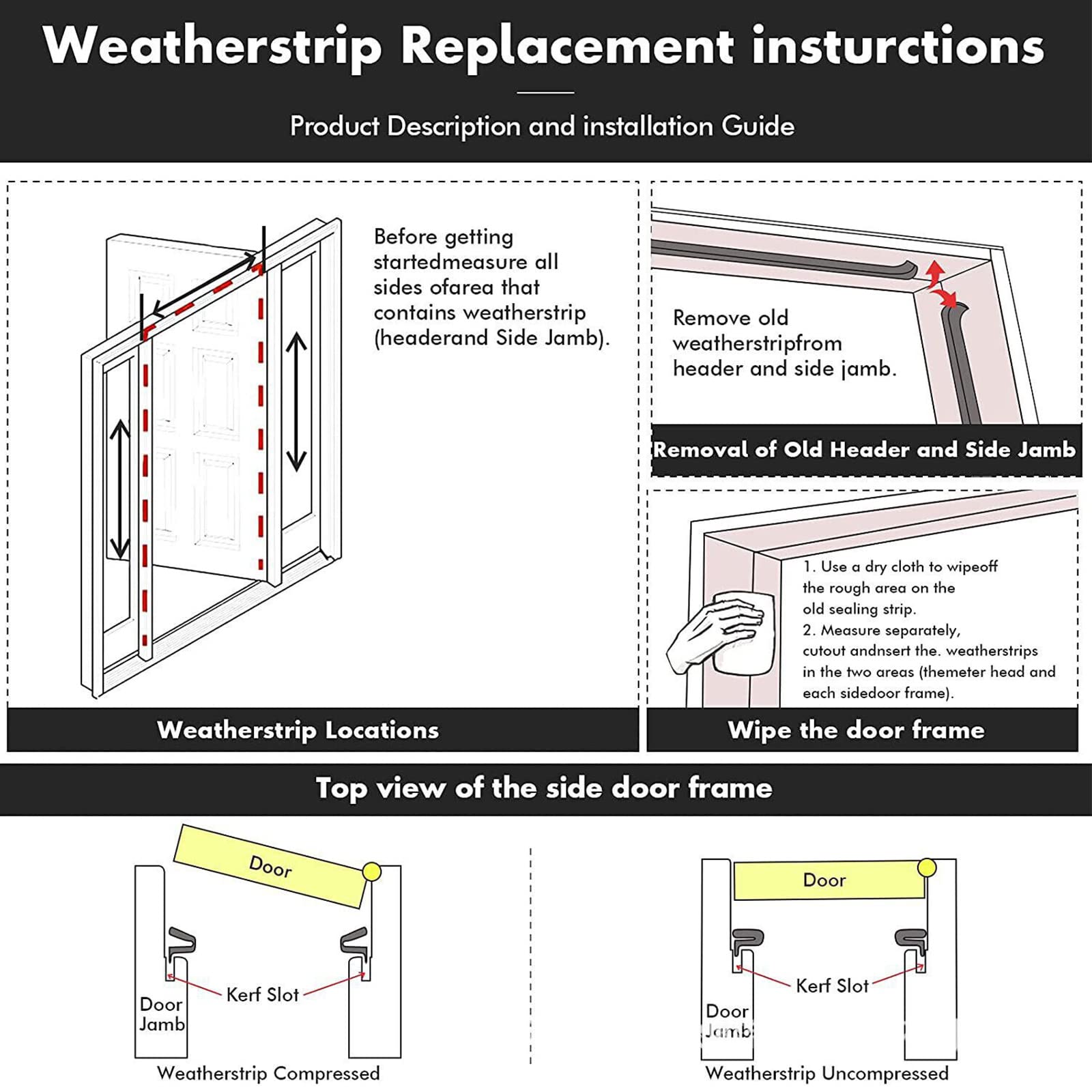 Weatherstrip Replacement insturctions

Product Description and installation Guide

Before getting startedmeasure all sides ofarea that contains weatherstrip (headerand Side Jamb).

Weatherstrip Locations

Remove old weatherstripfrom header and side jamb.

Removal of Old Header and Side Jamb

1. Use a dry cloth to wipeoff the rough area on the old sealing strip.
2. Measure separately, cutout andnsert the. weatherstrips in the two areas (themeter head and each sidedoor frame).

Wipe the door frame

Top view of the side door frame

Door

Kerf Slot

Door Jamb

Weatherstrip Compressed

Door

Kerf Slot

Door Jamb

Weatherstrip Uncompressed