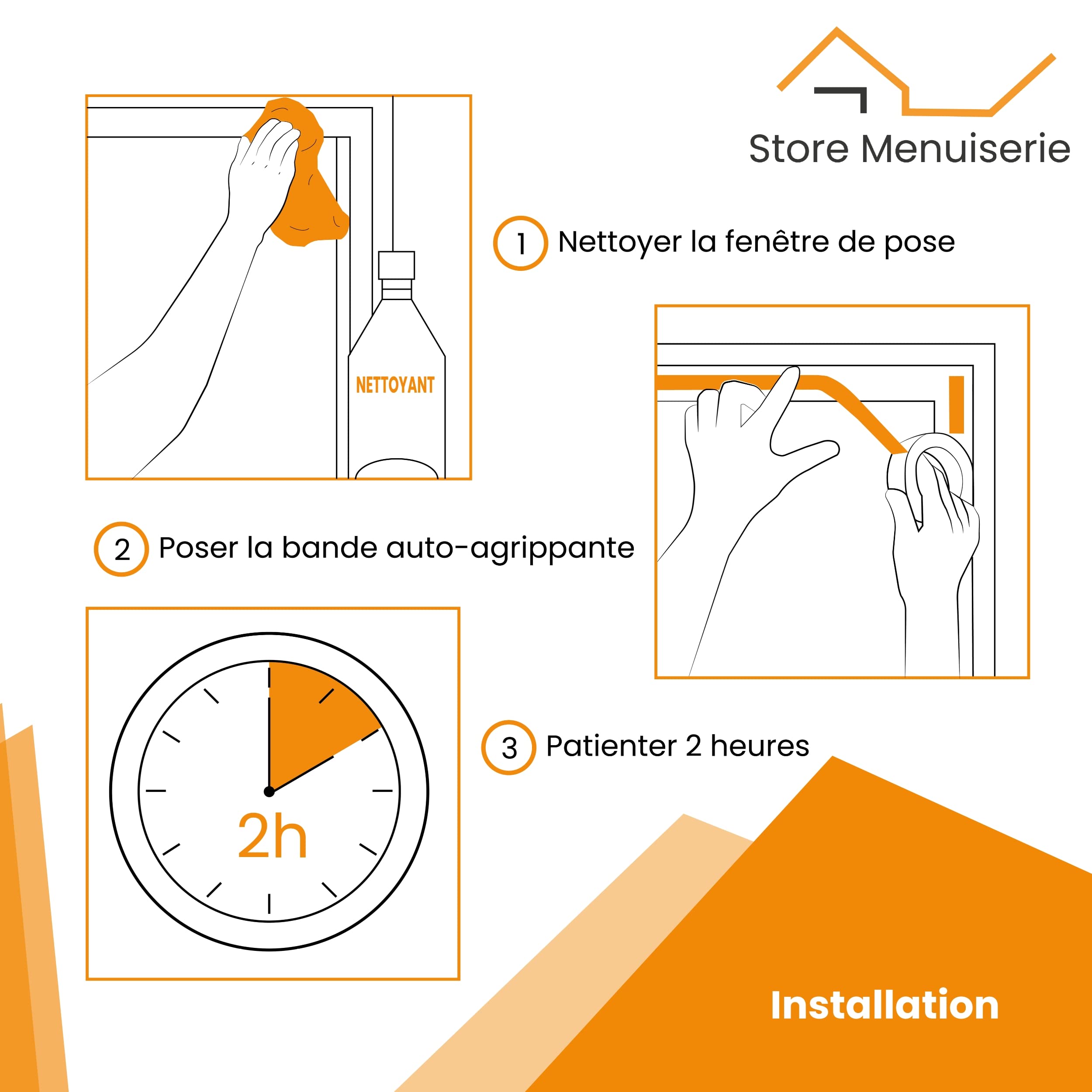 Store Menuiserie

NETTOYANT

1 Nettoyer la fenêtre de pose

2 Poser la bande auto-agrippante

2h

3 Patienter 2 heures

Installation