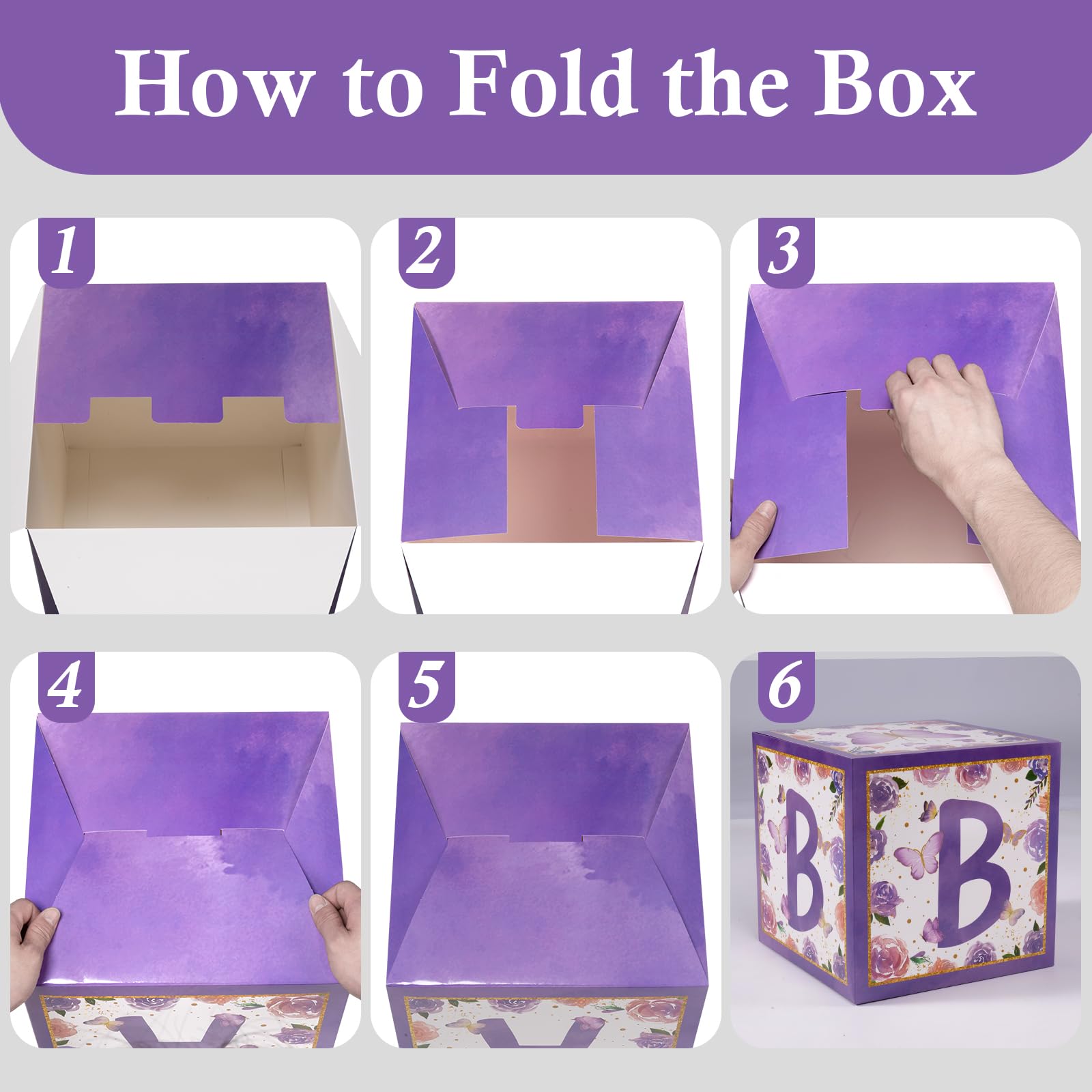 How to Fold the Box

1

2

3

4

5

6

B

B